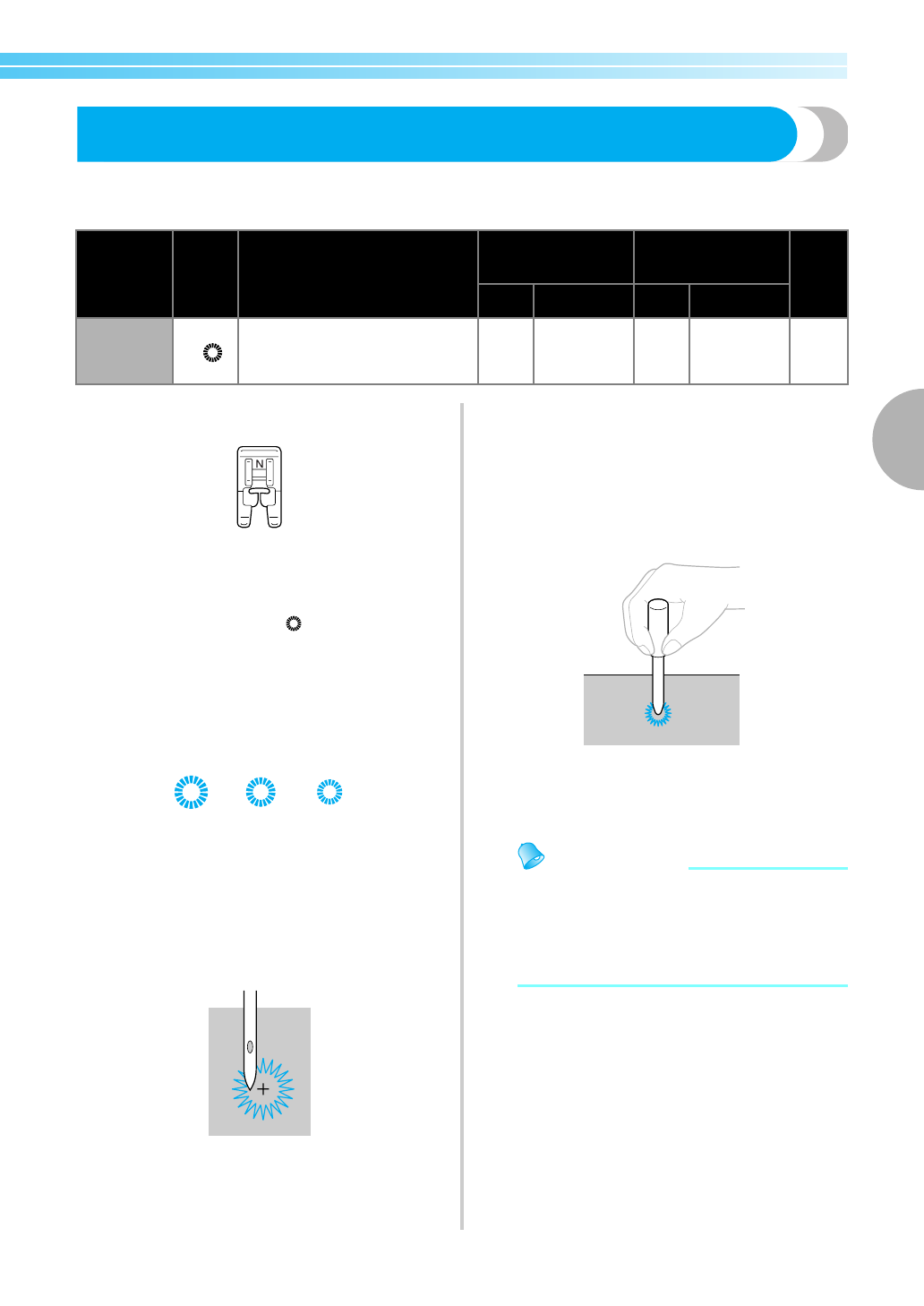 N