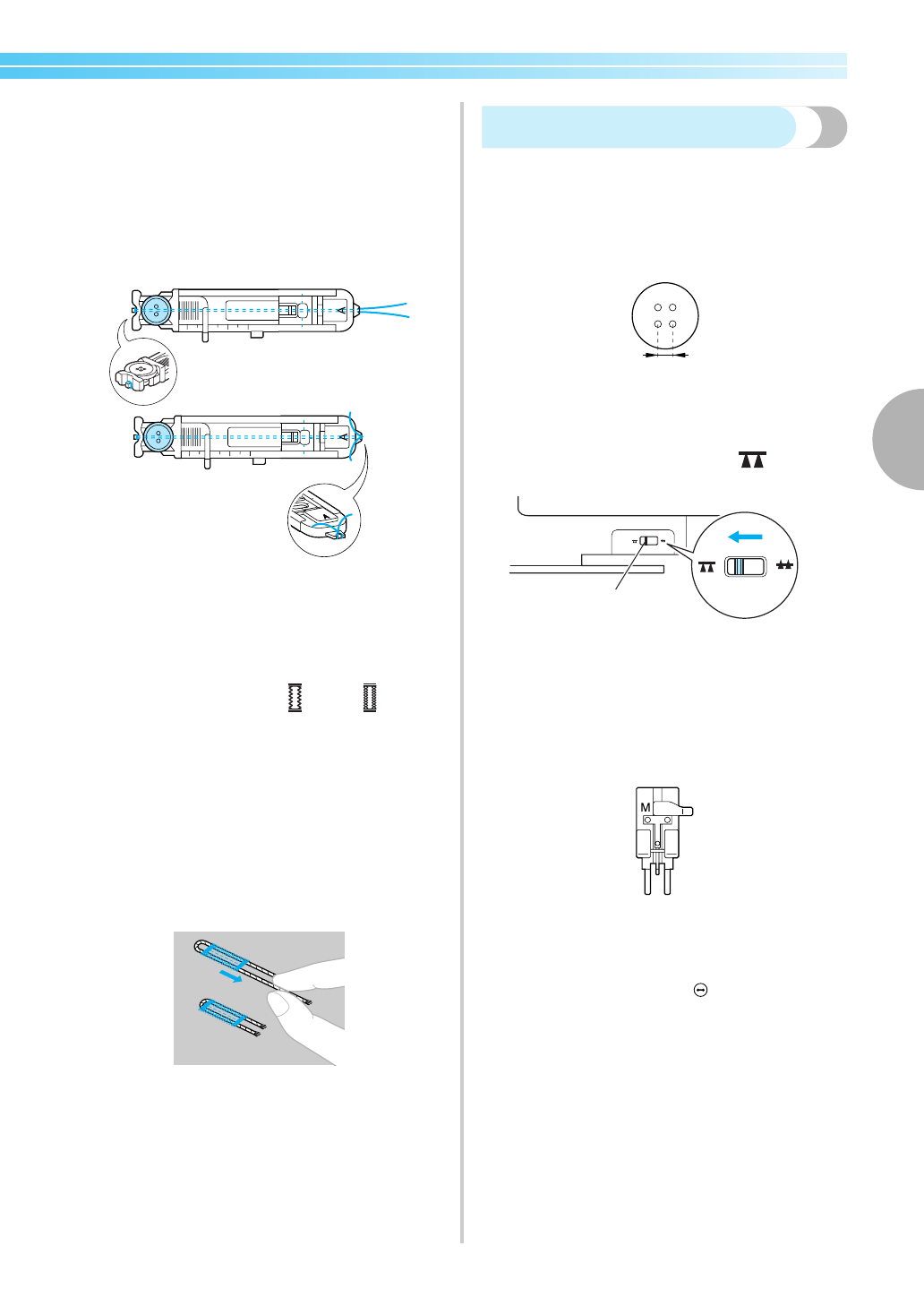 M