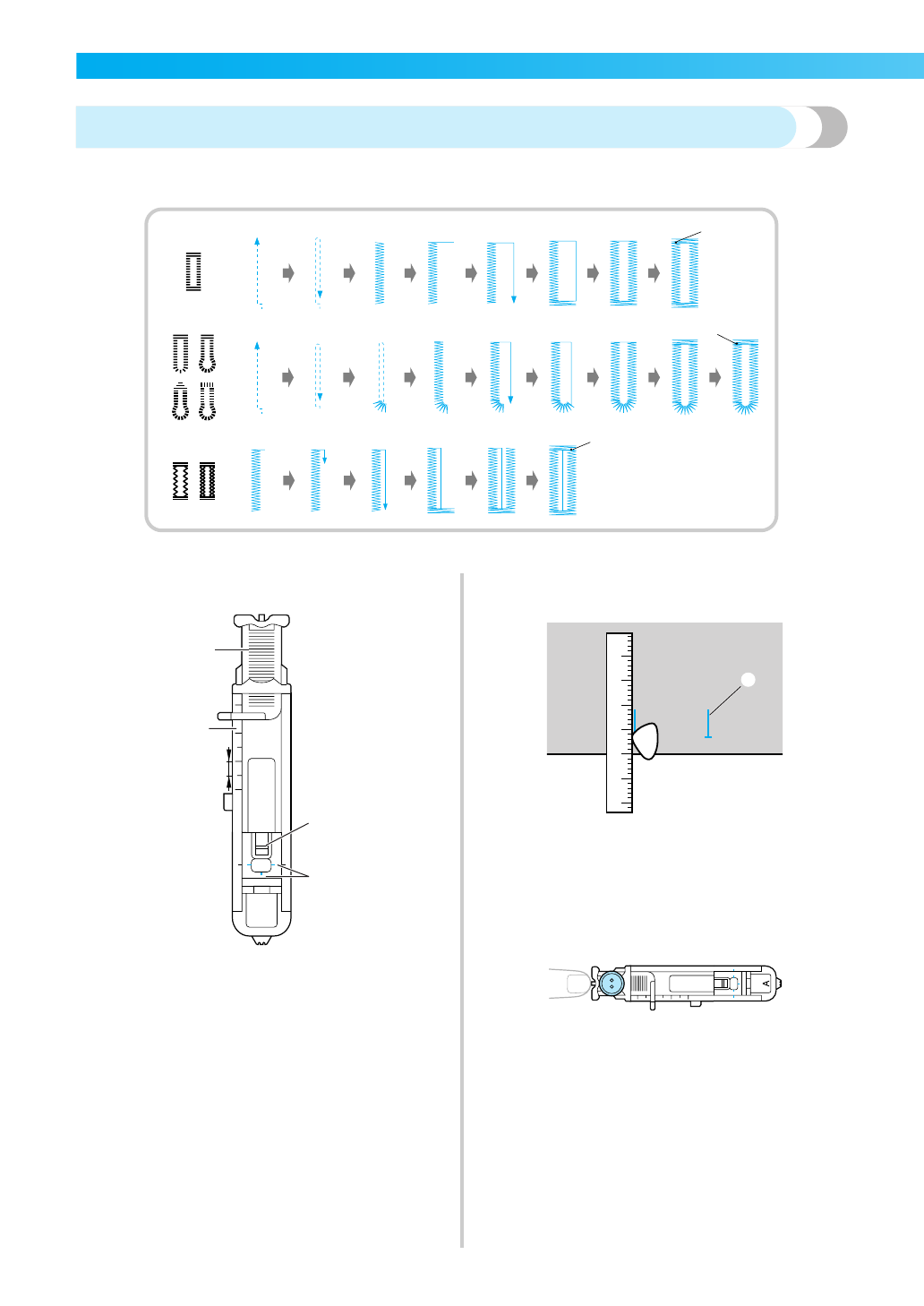 A