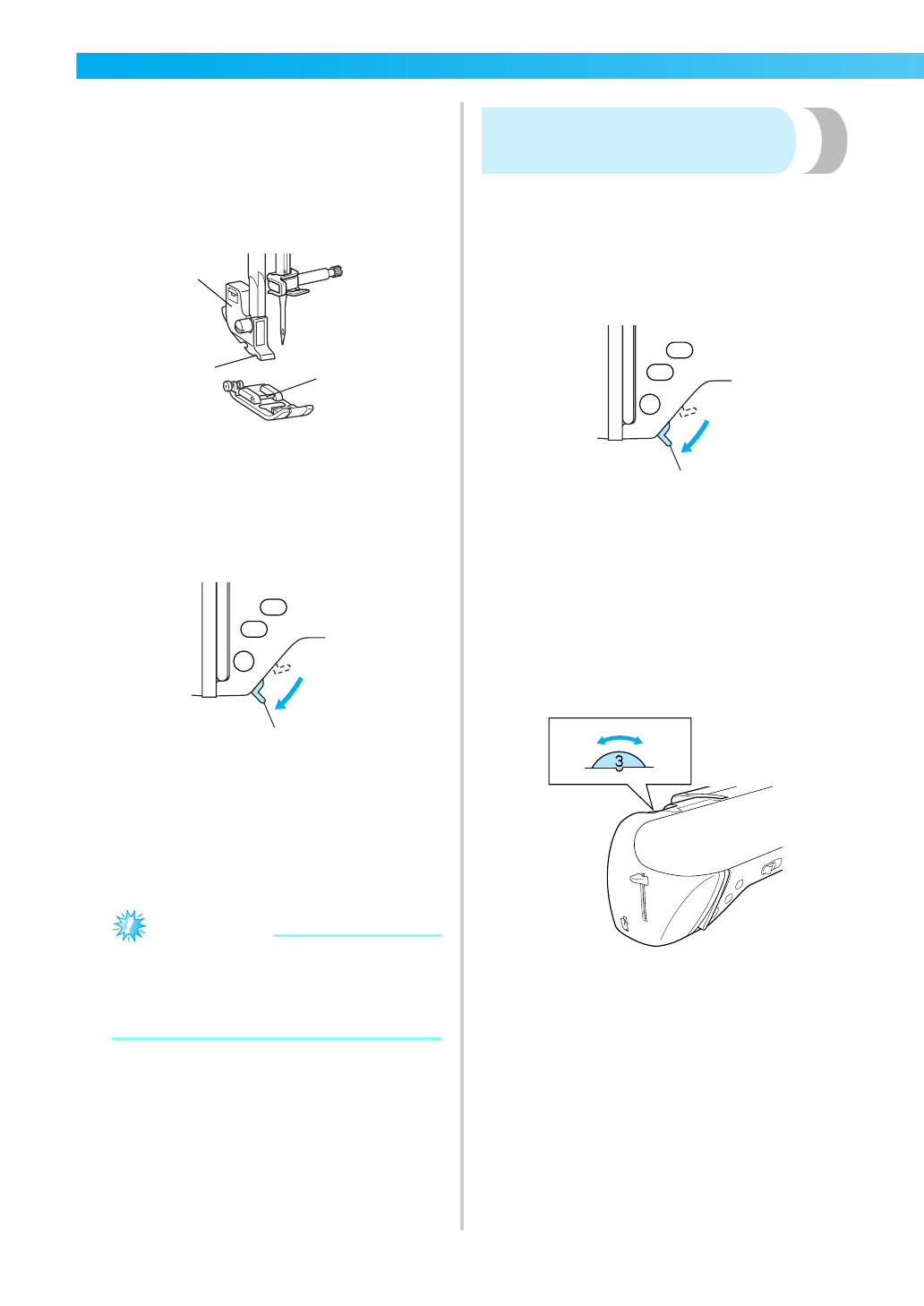 3