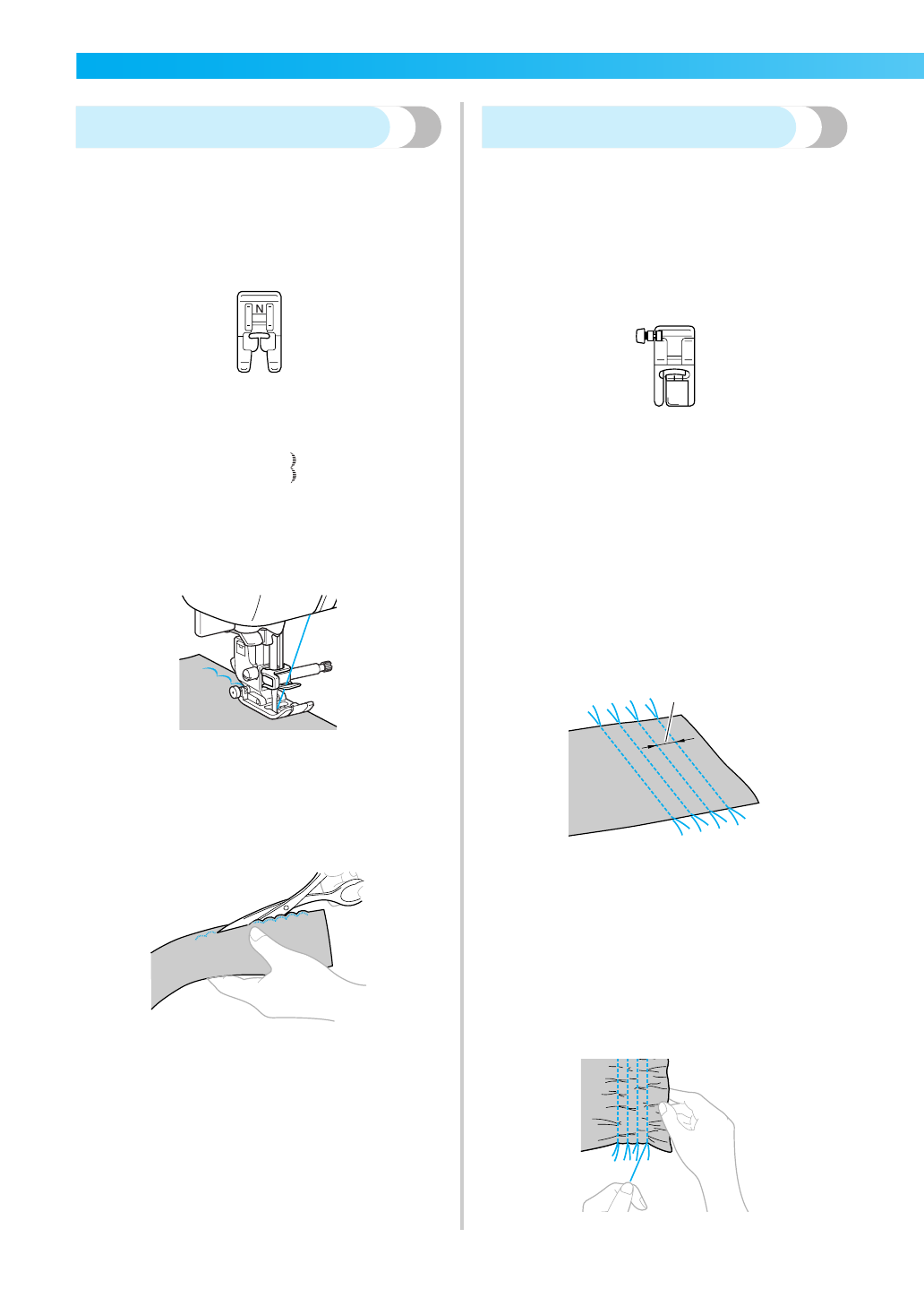 N