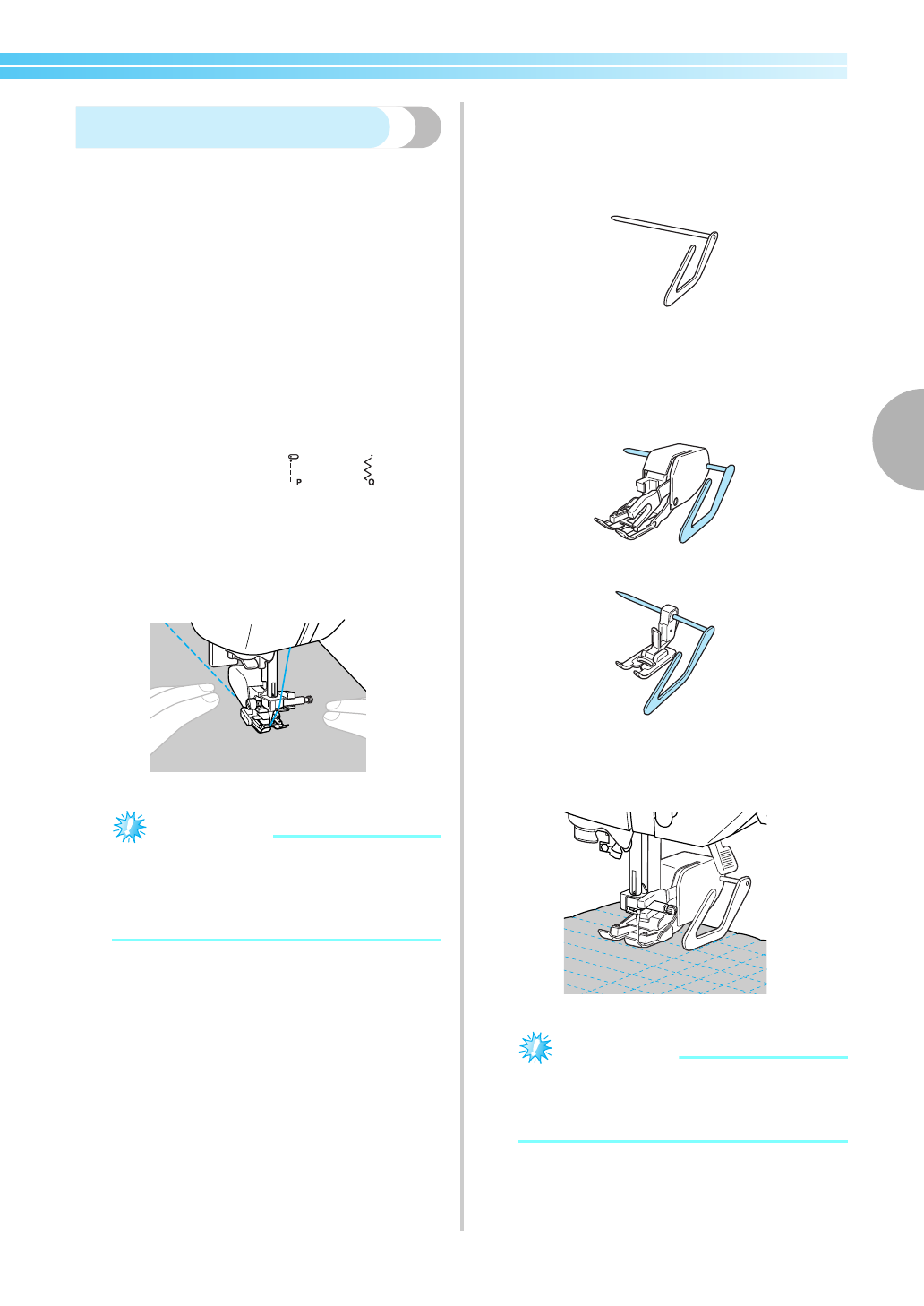 P

Q