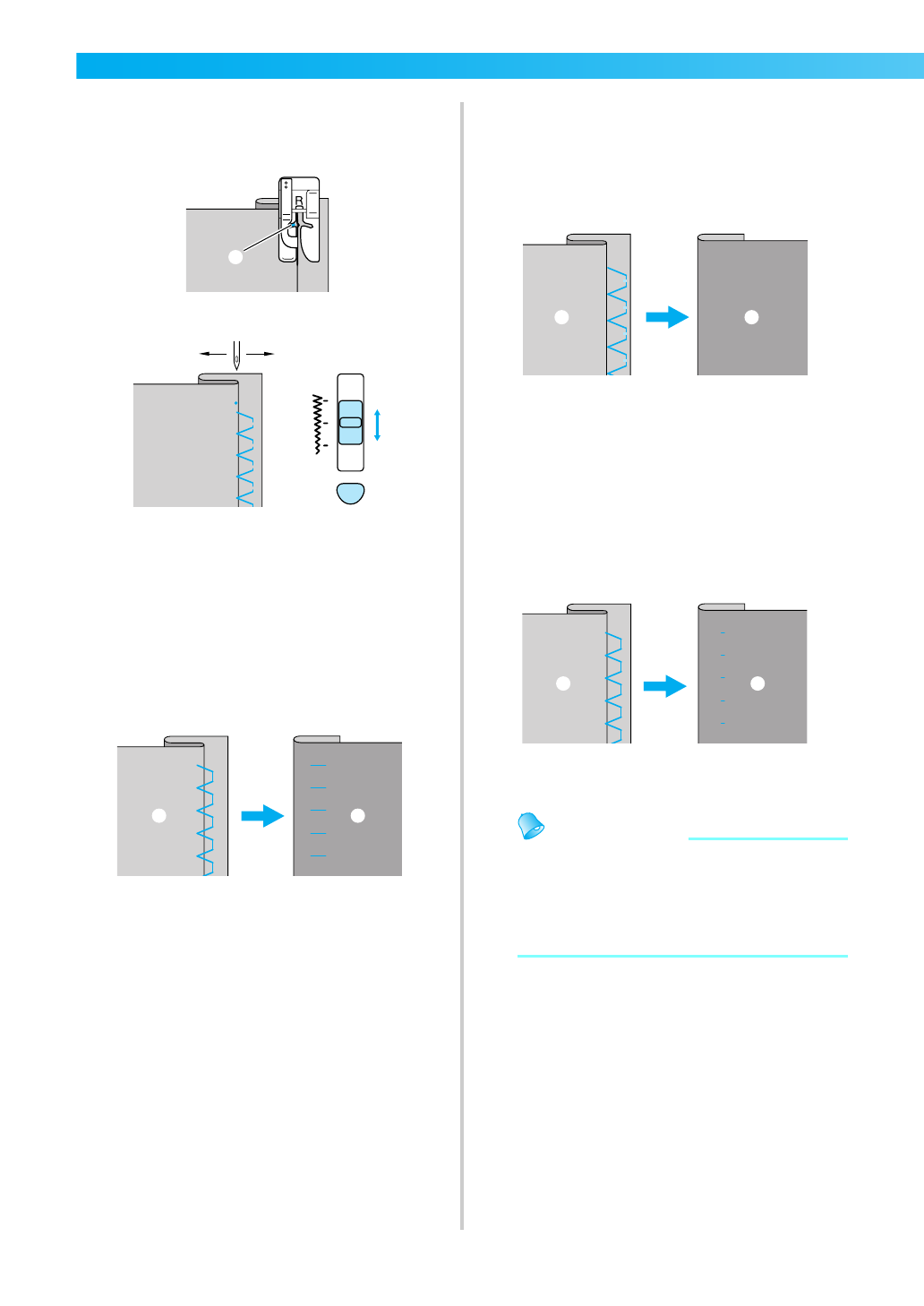 R