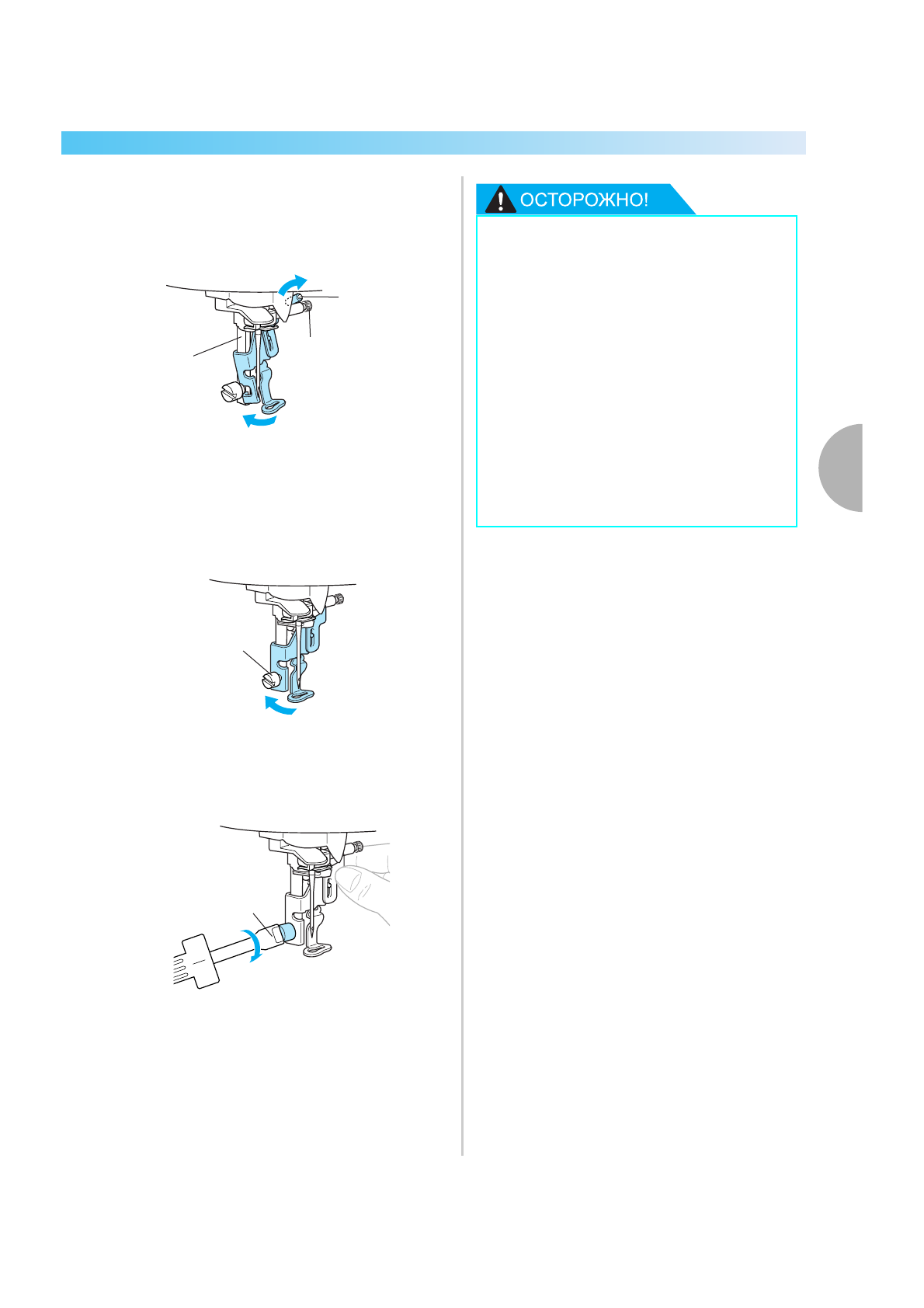 ОСТОРОЖНО!