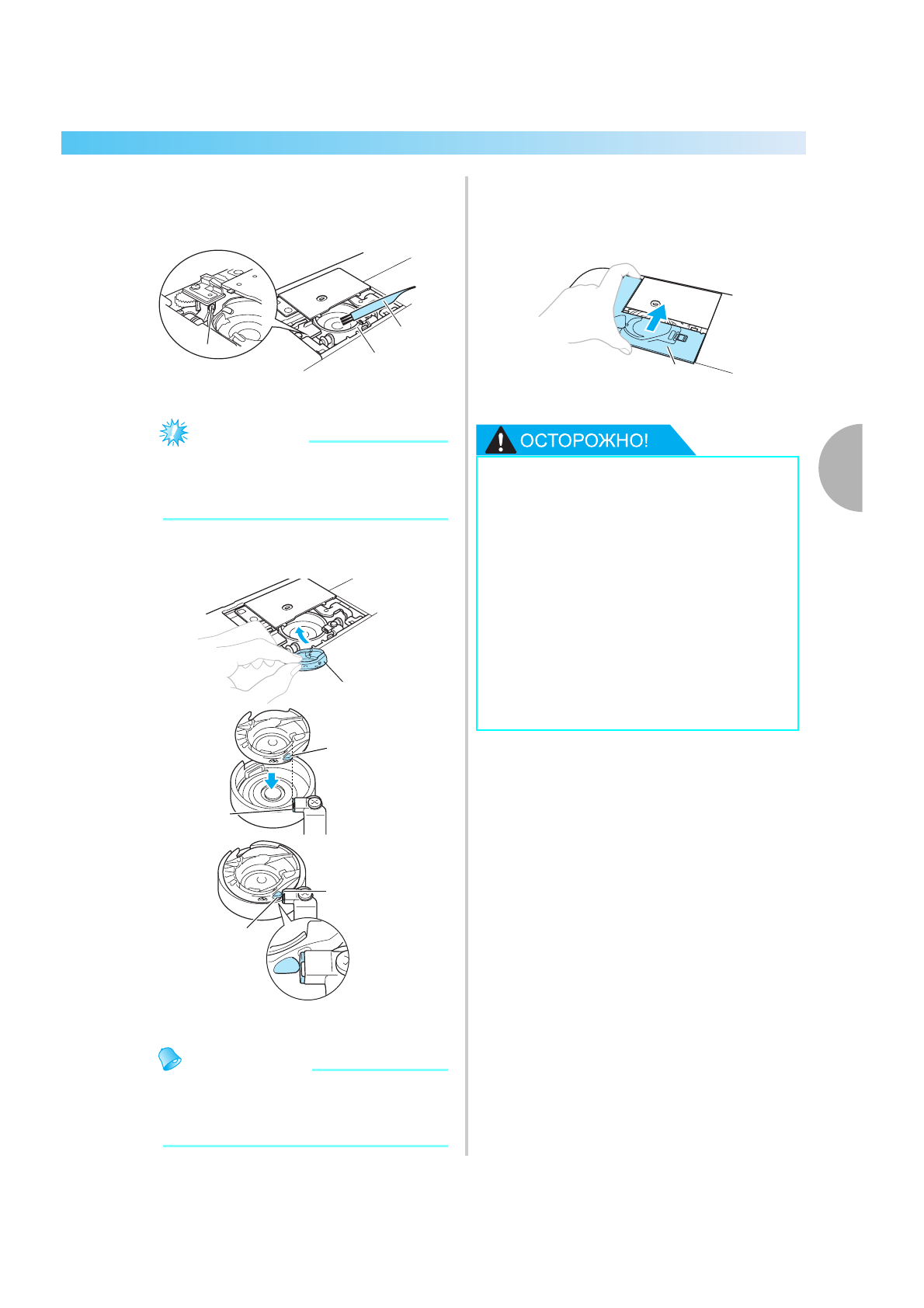 ОСТОРОЖНО!