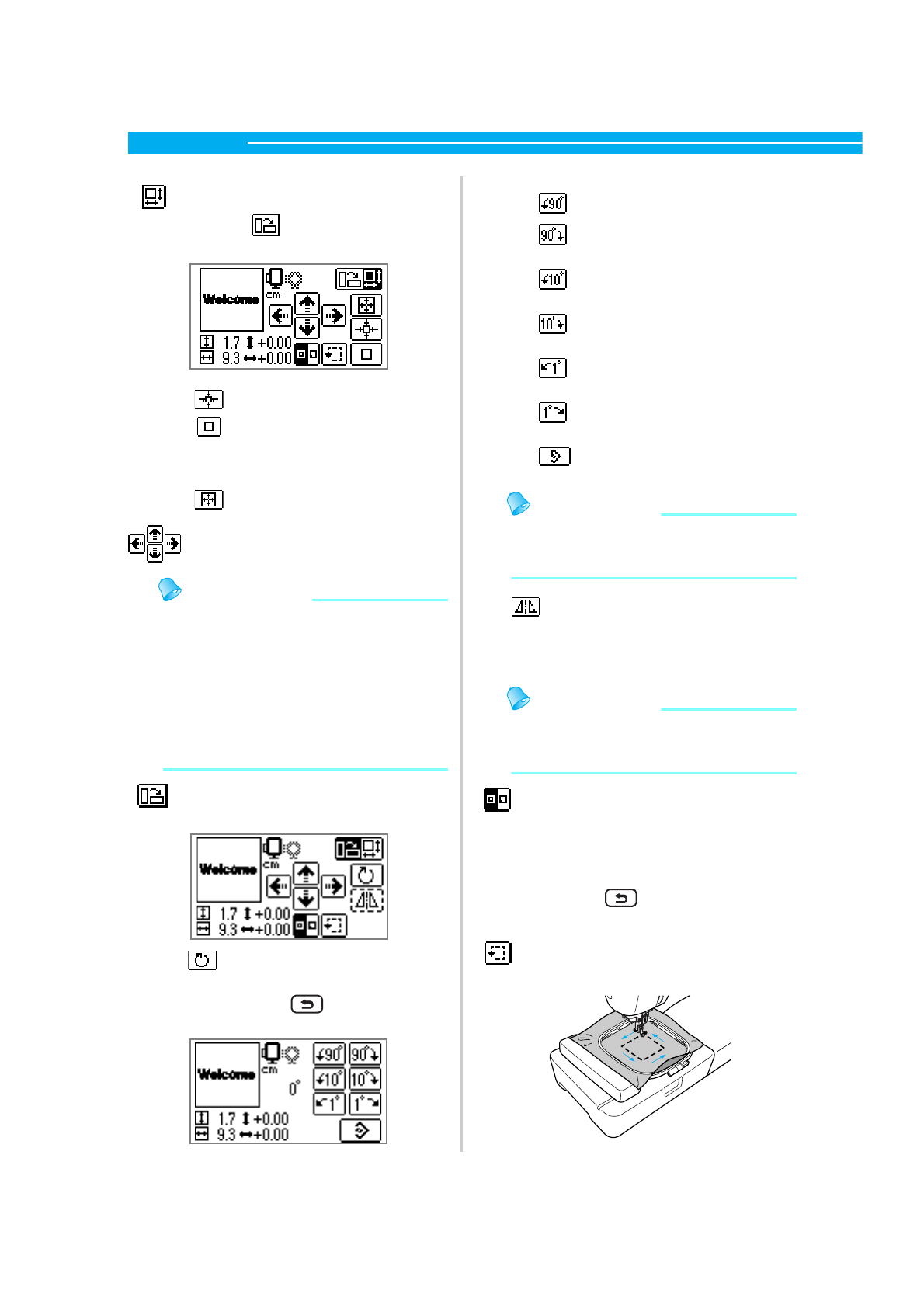 Welcome
cm
1.7 +0.00
9.3 +0.00

Welcome
cm
1.7 +0.00
9.3 +0.00

Welcome
cm
0°
1.7 +0.00
9.3 +0.00
90°
90°
10°
10°
1°
1°

90°
90°
10°
10°
1°
1°