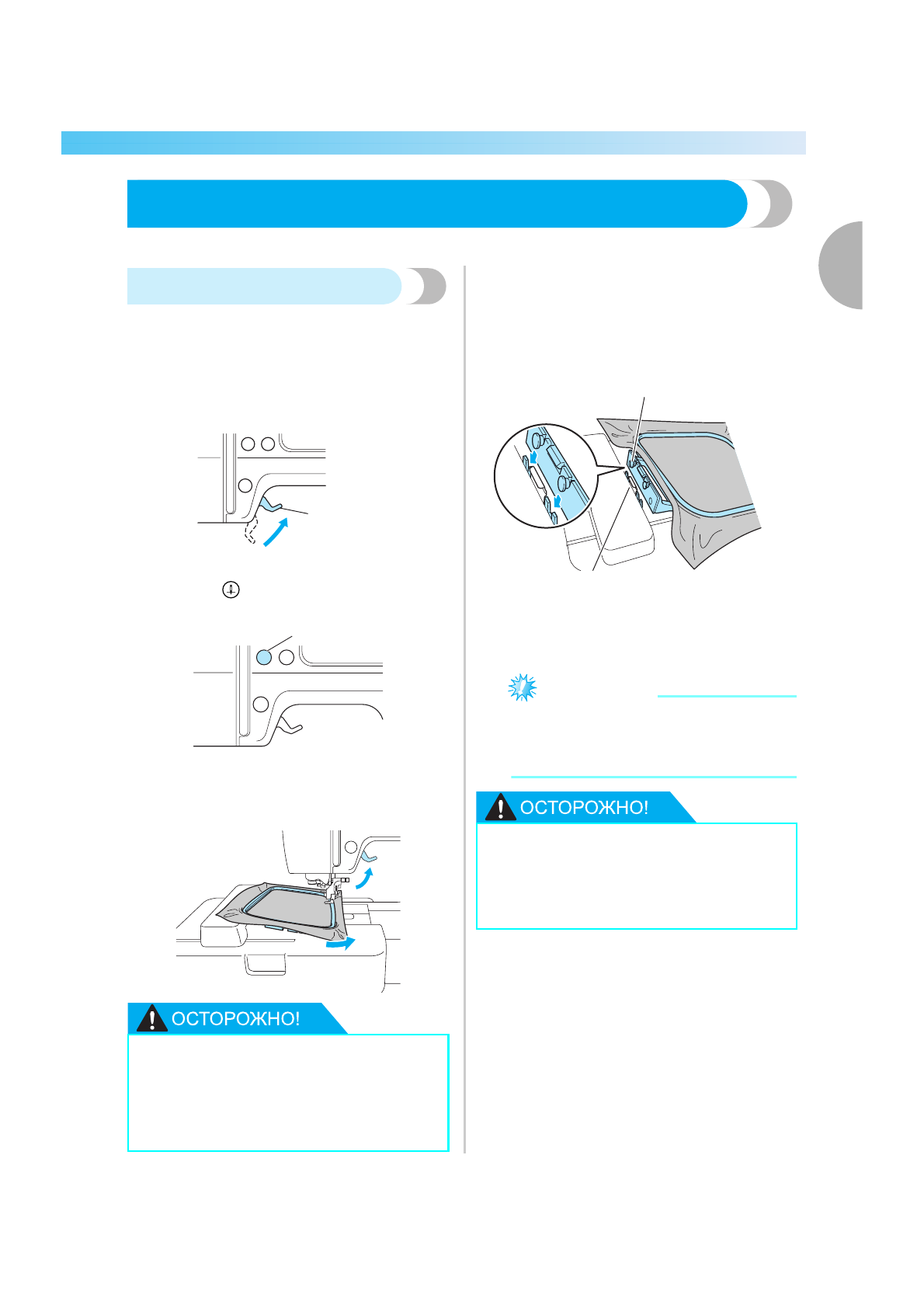 ОСТОРОЖНО!

ОСТОРОЖНО!