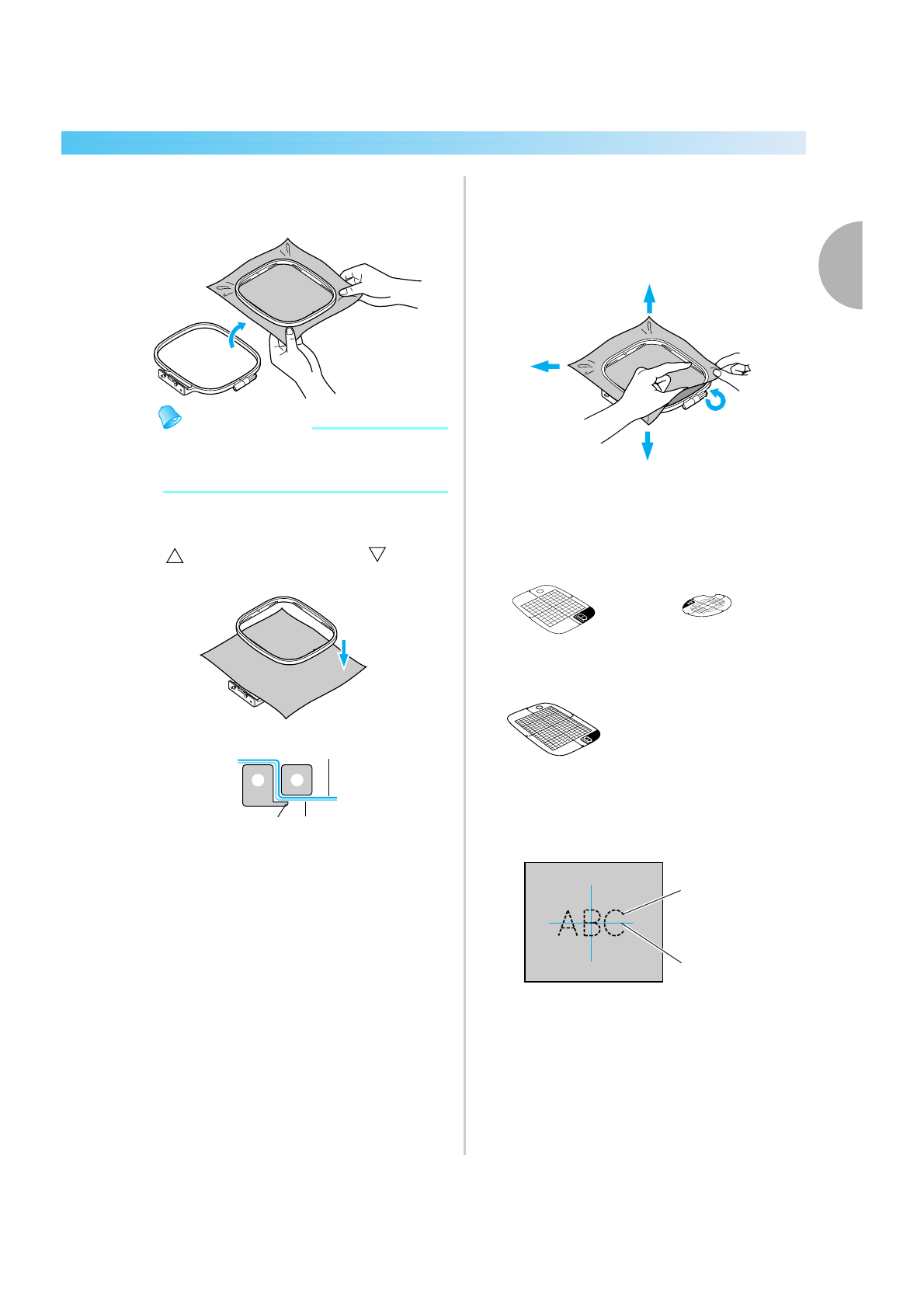 ABC