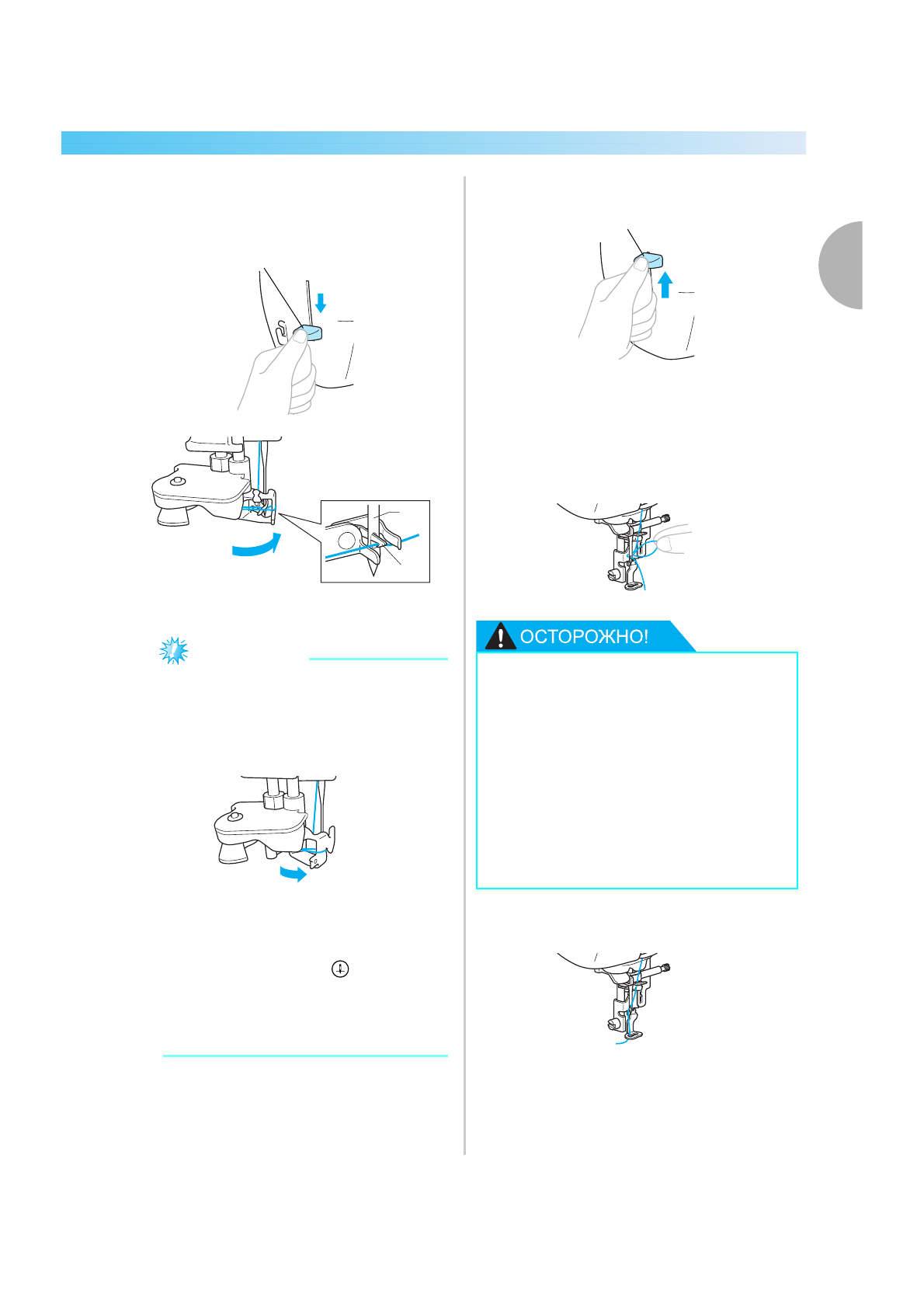 ОСТОРОЖНО!