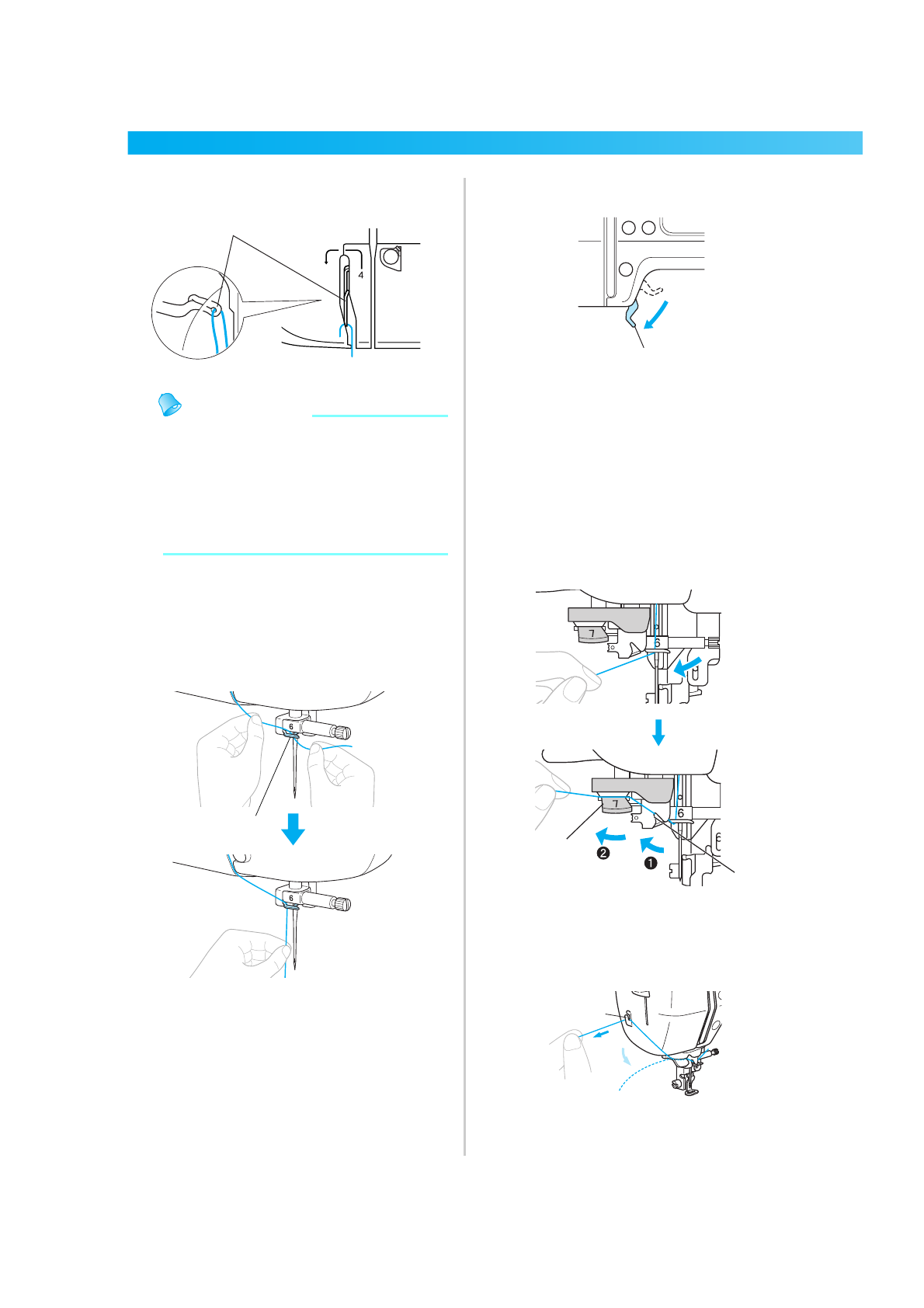 4

7

6

7

6

❷ ❶

6

6