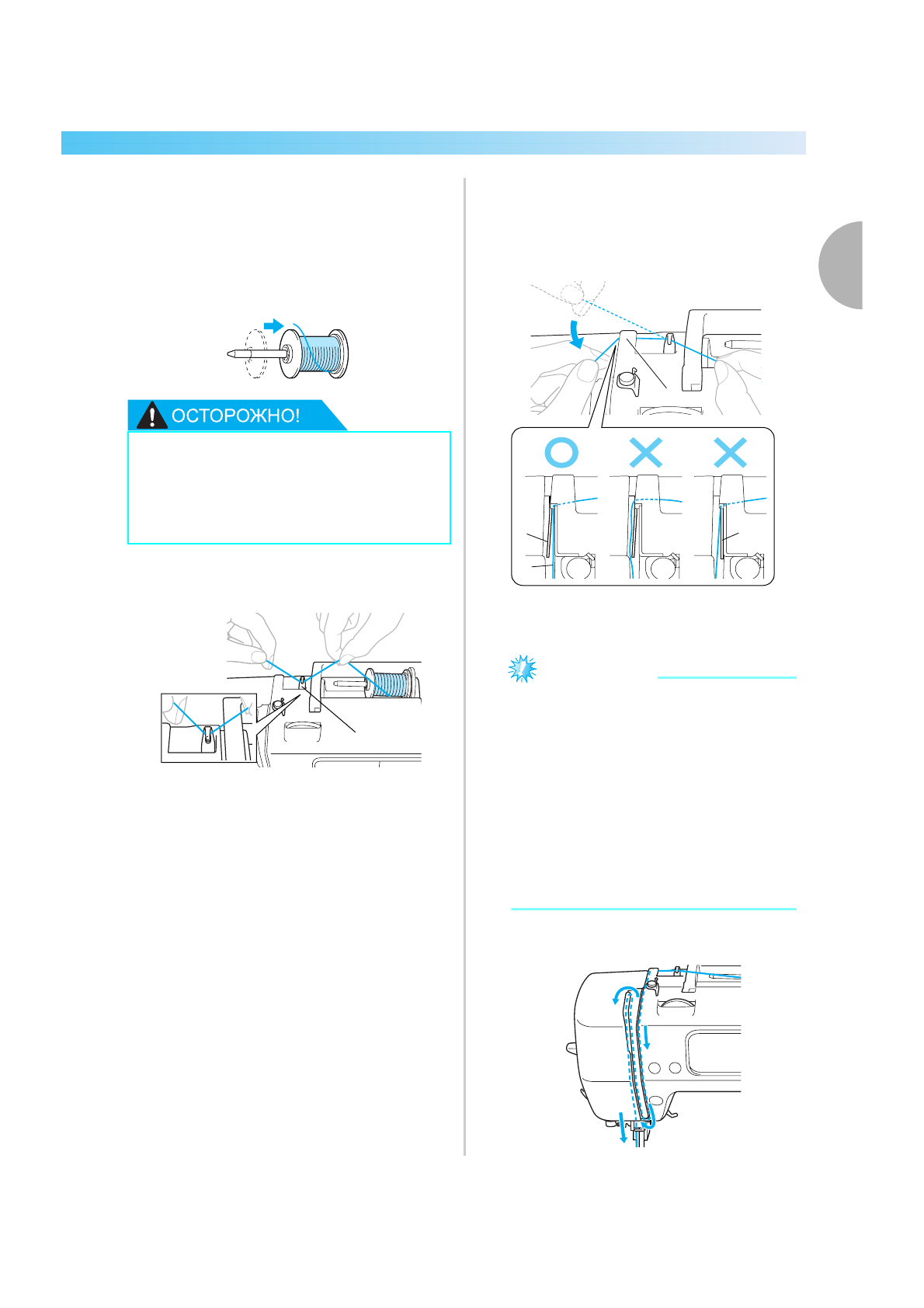 ОСТОРОЖНО!