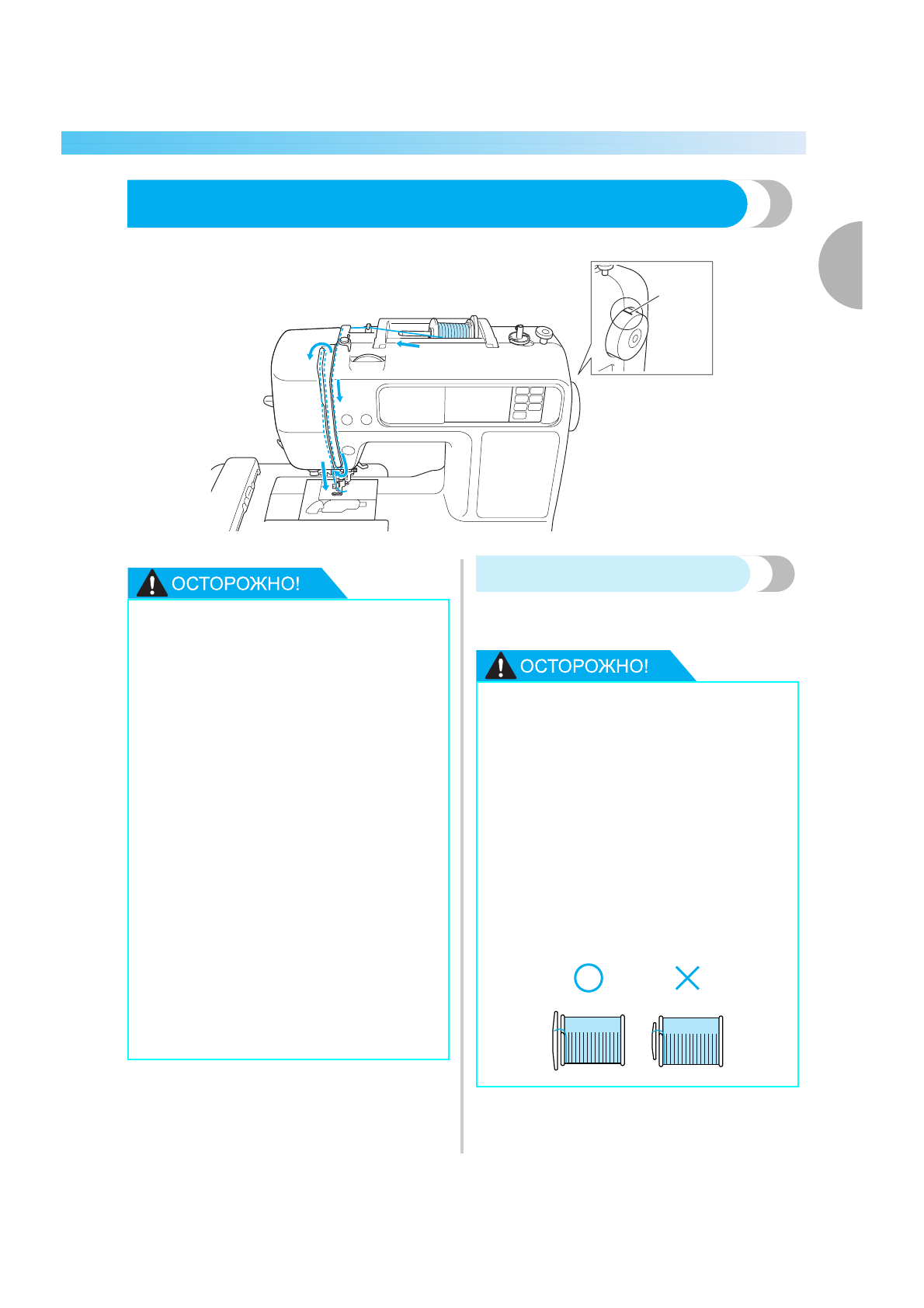 ОСТОРОЖНО!

ОСТОРОЖНО!