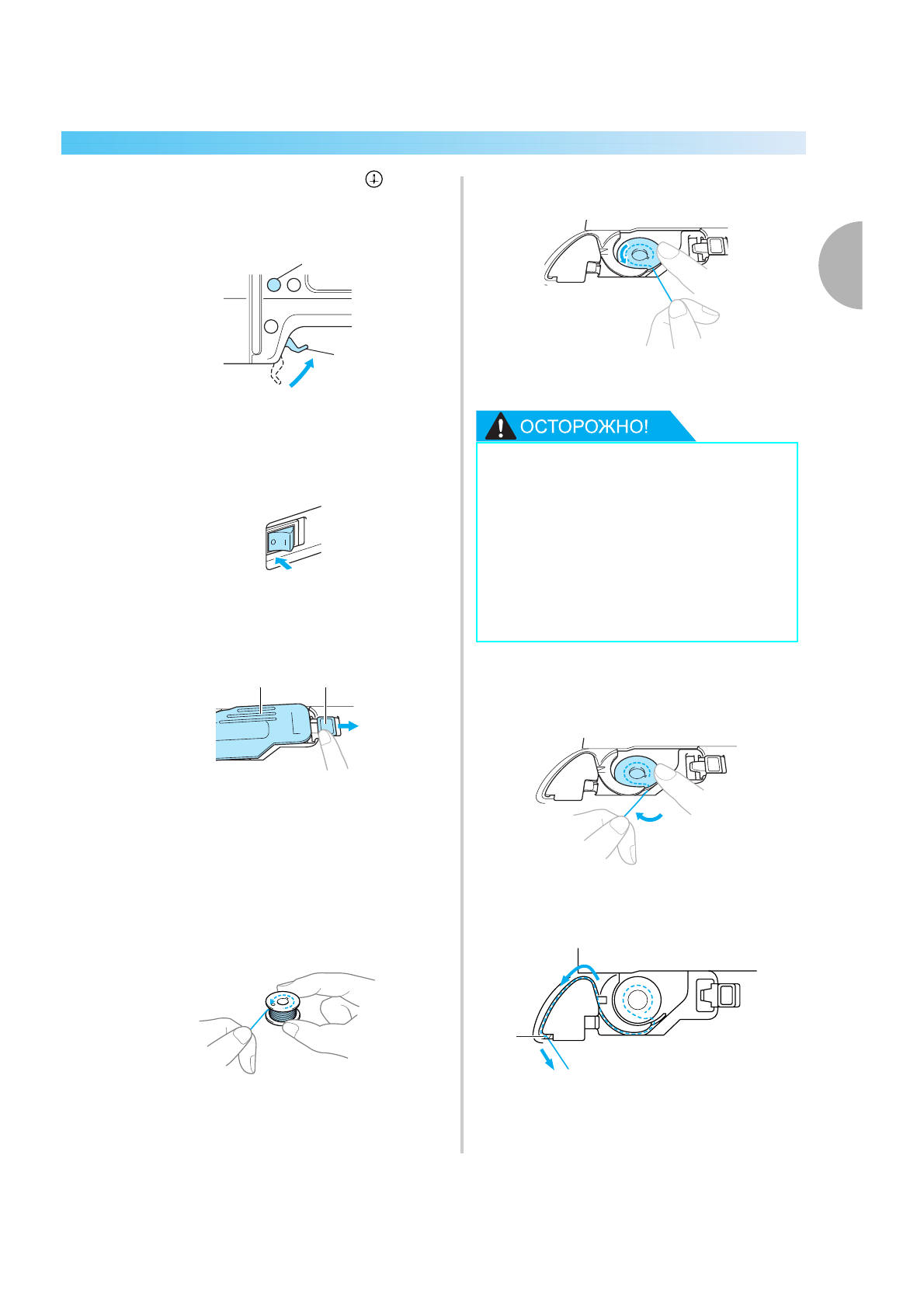 ОСТОРОЖНО!