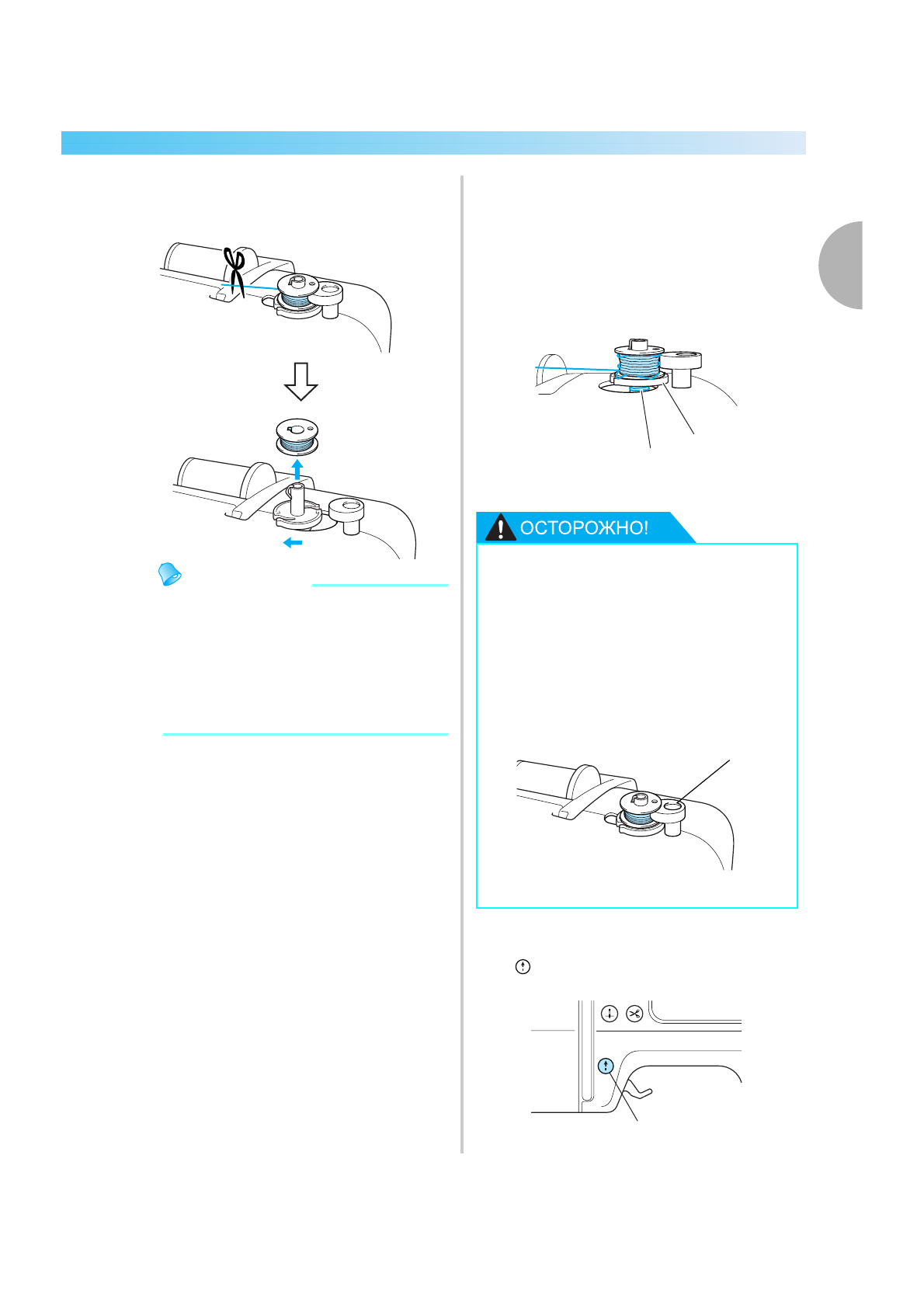 ОСТОРОЖНО!