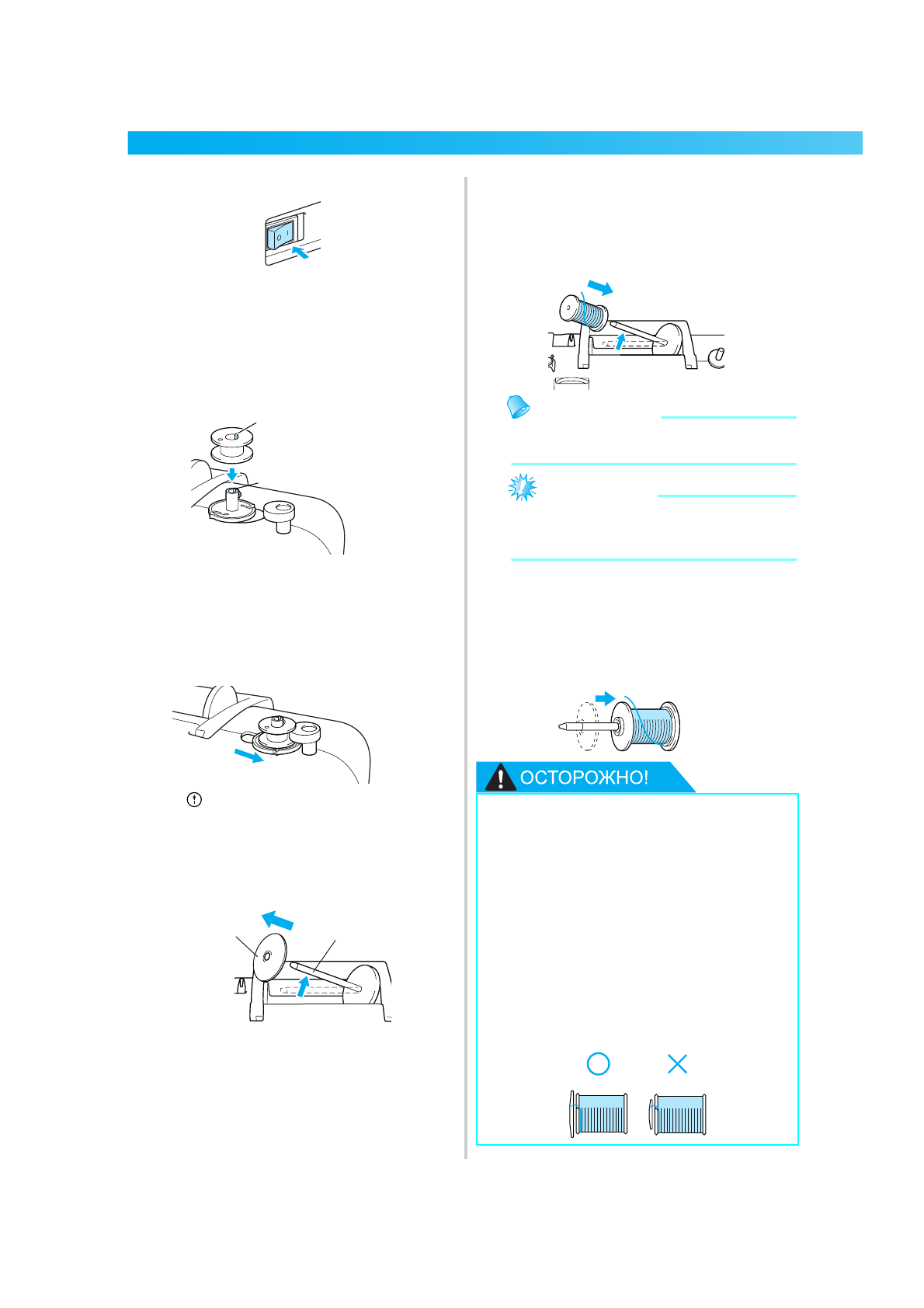 ОСТОРОЖНО!