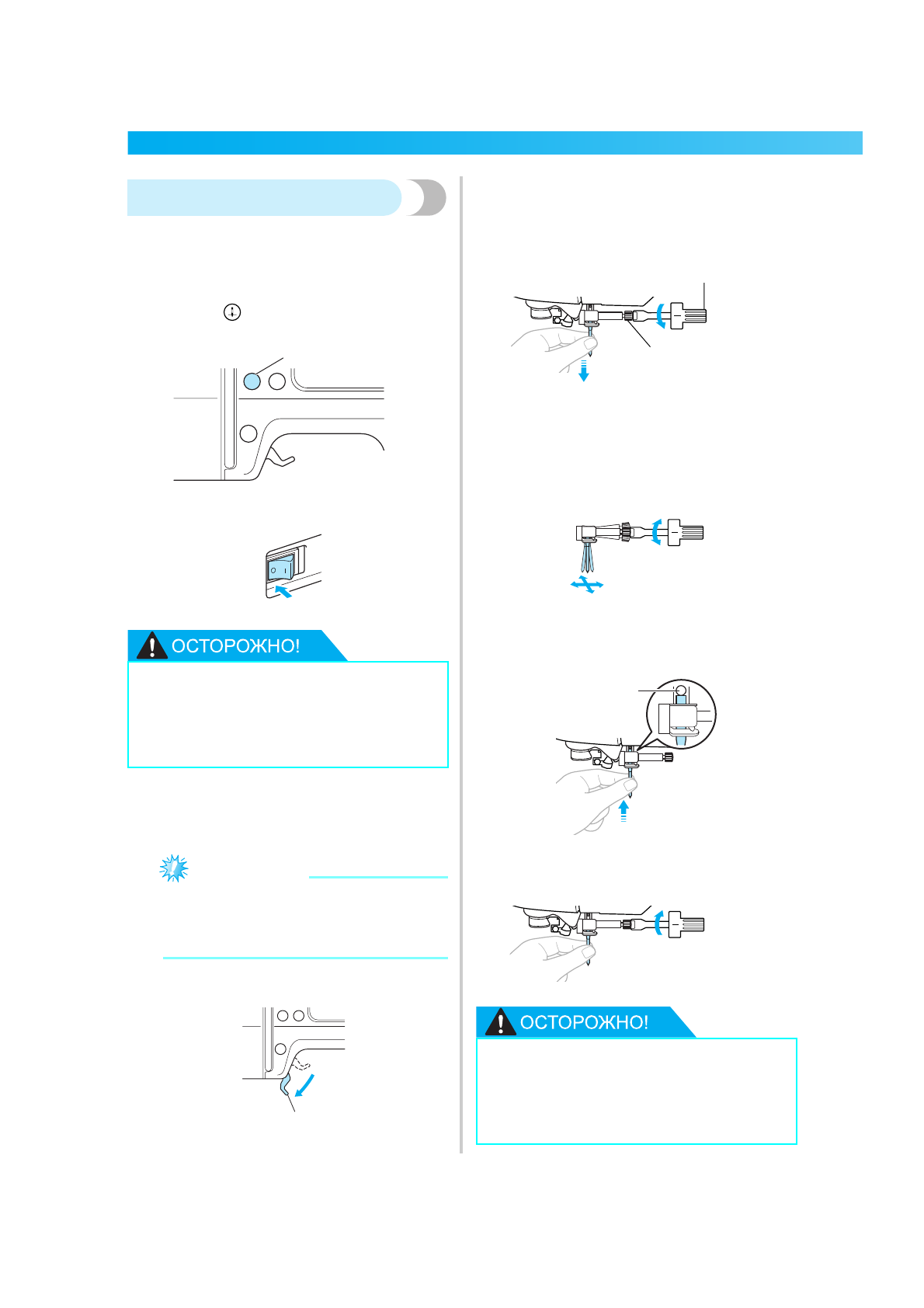 ОСТОРОЖНО!

ОСТОРОЖНО!