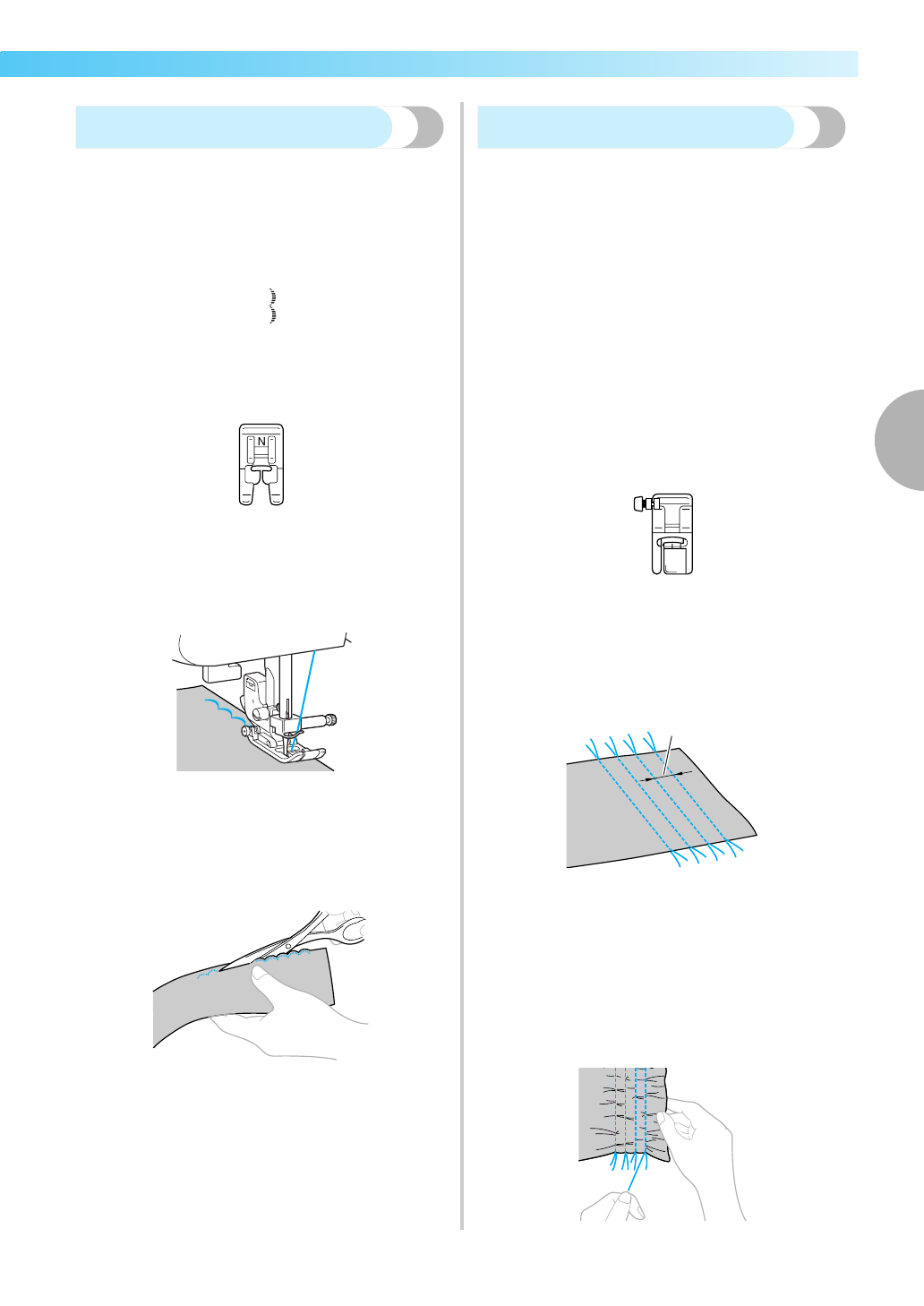 N