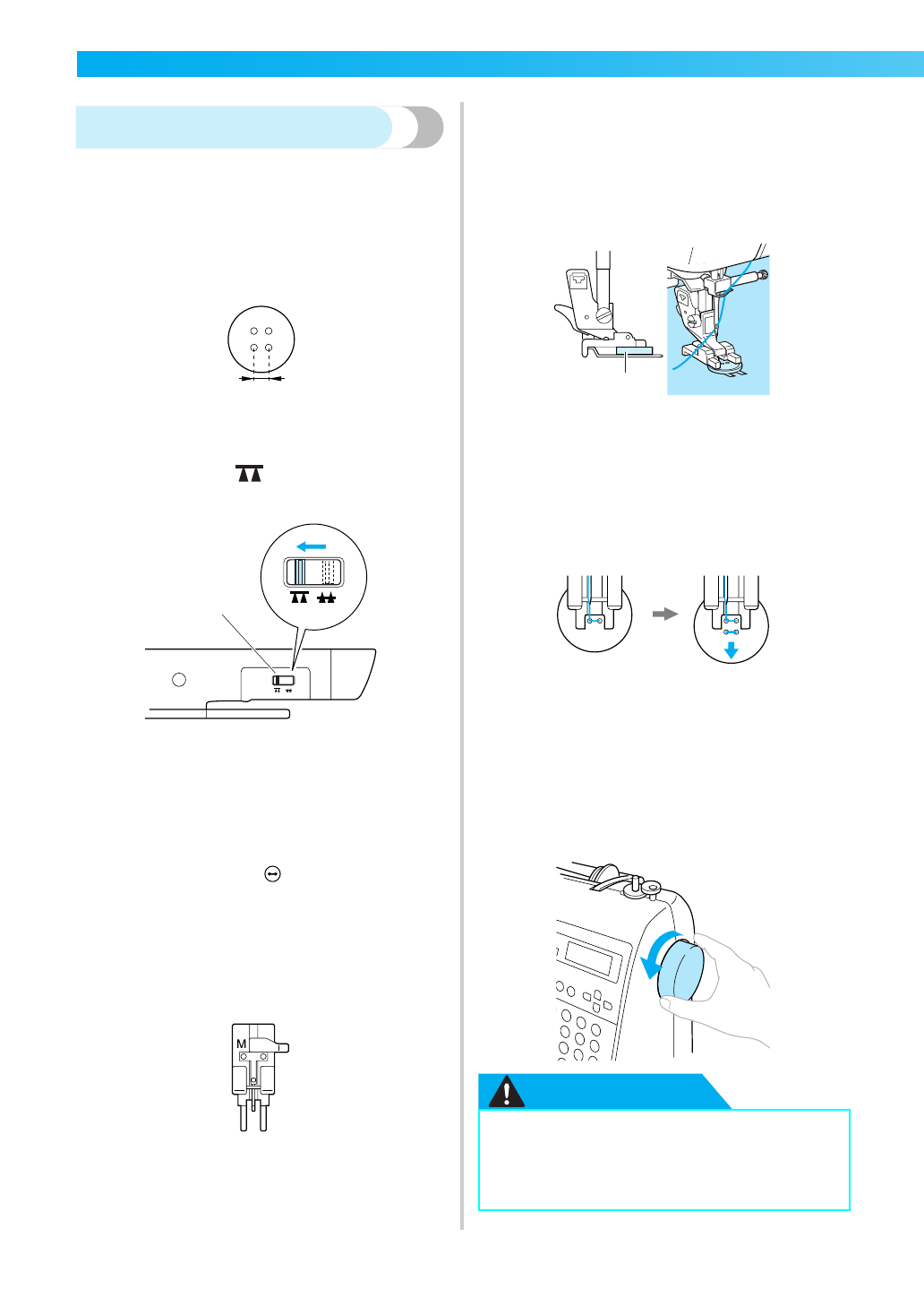 M