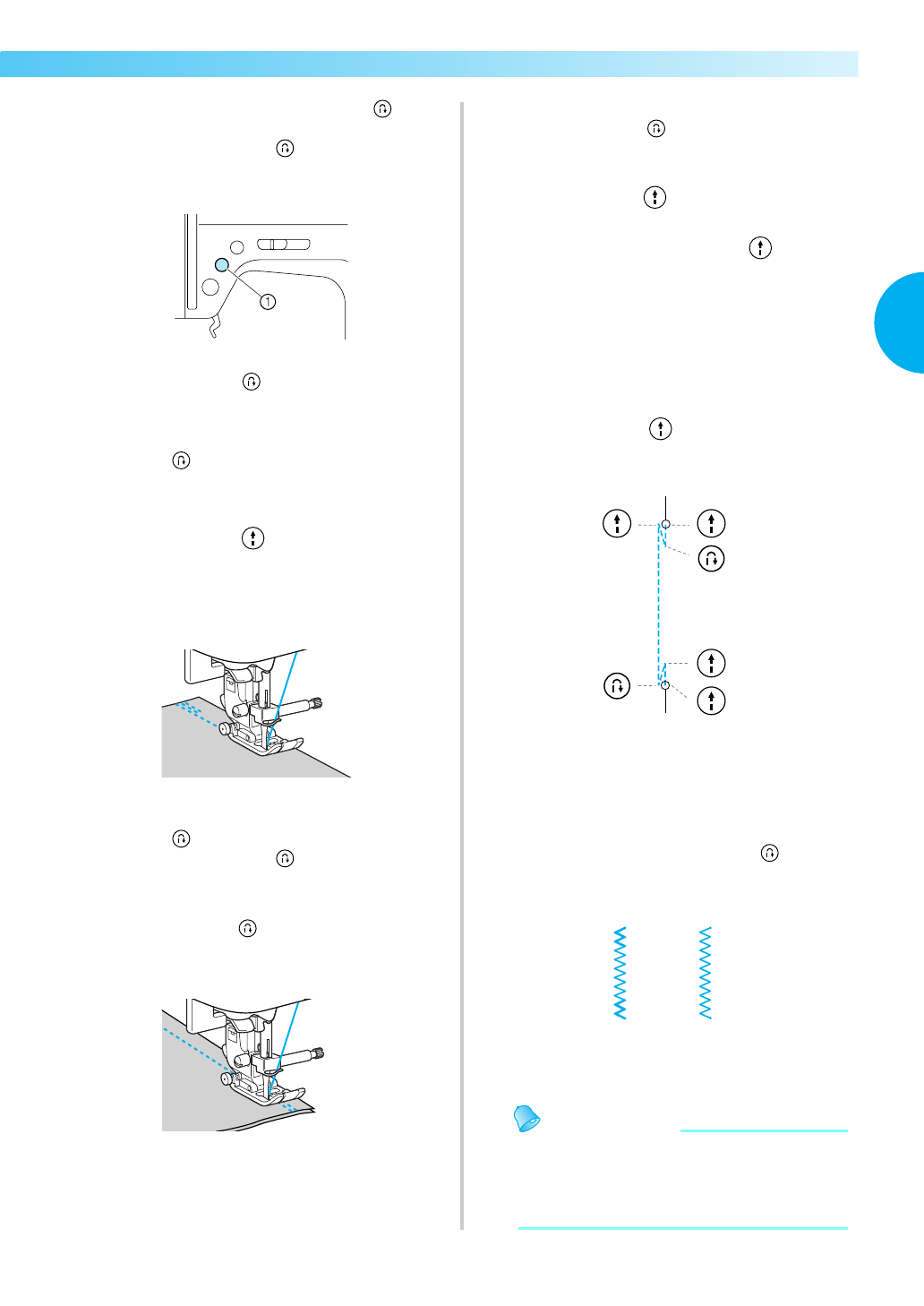 1