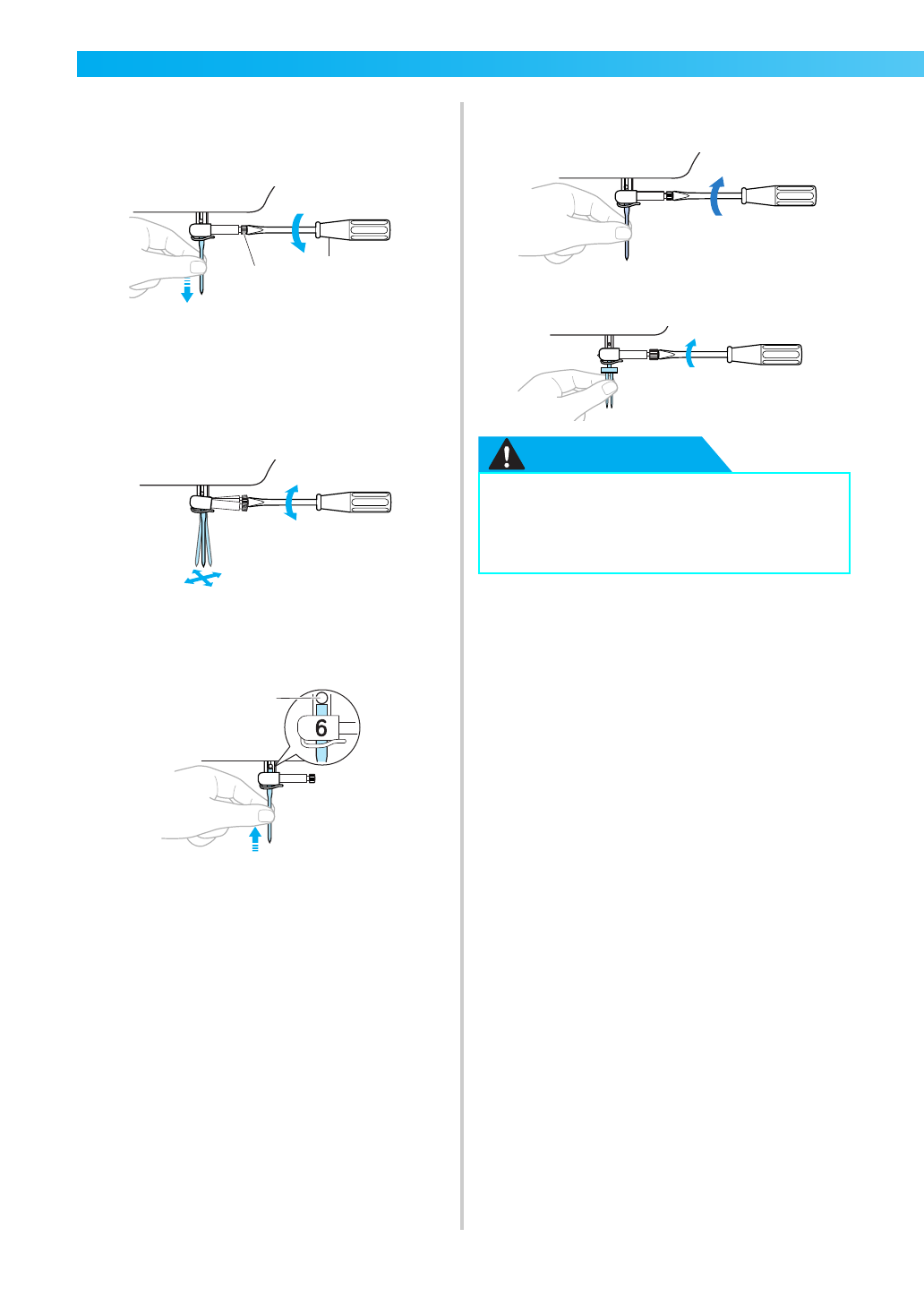 6