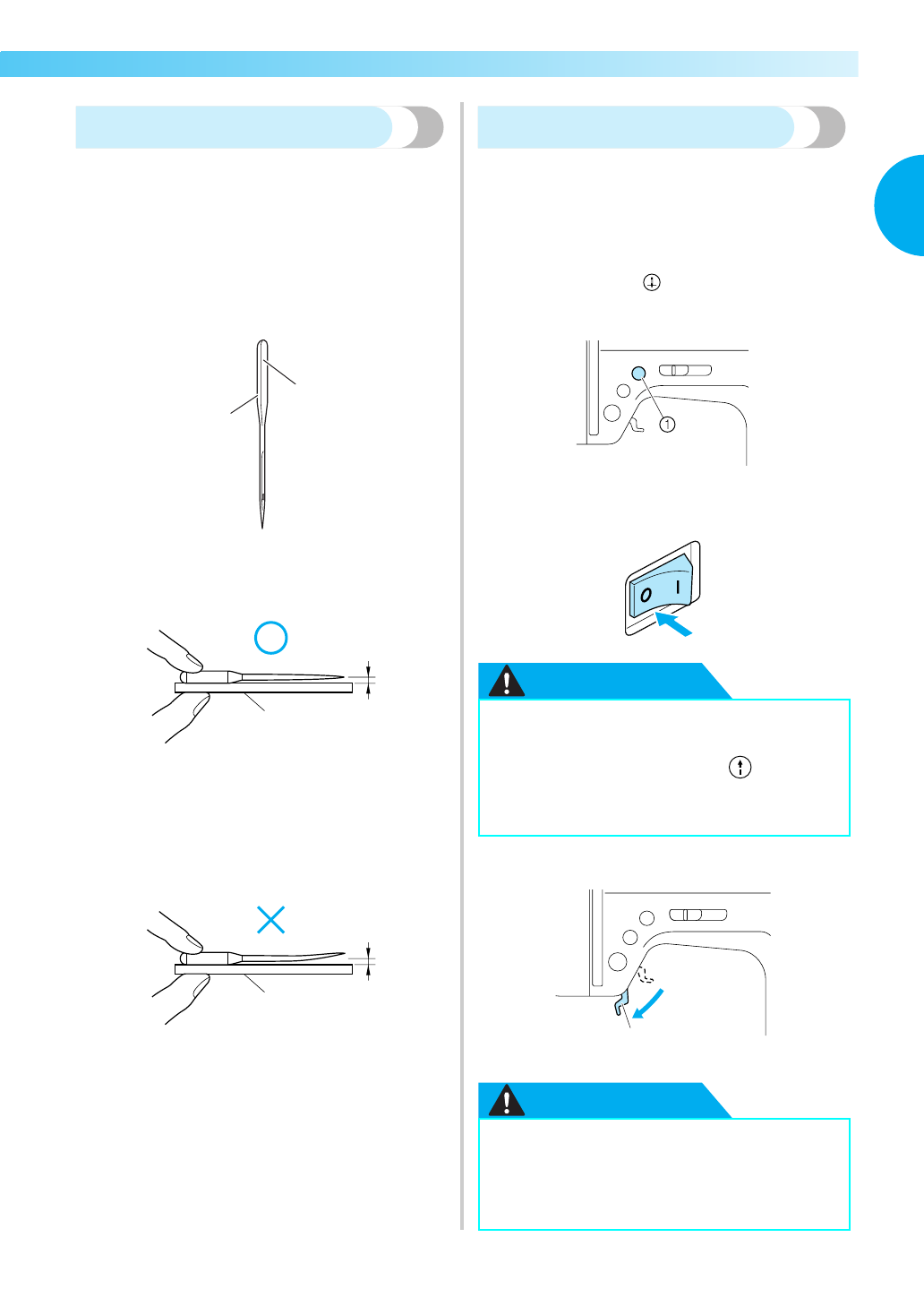 ①

O I