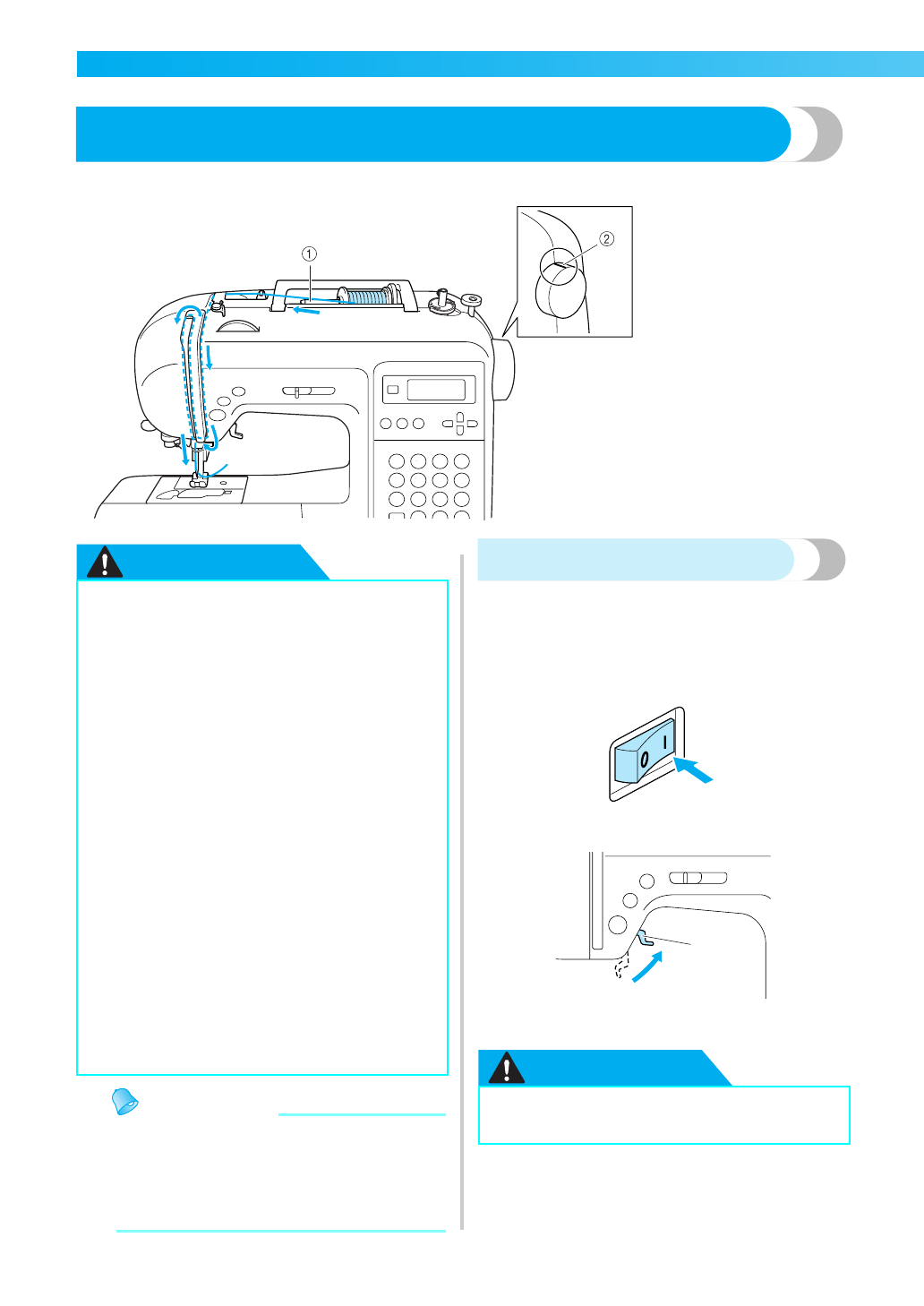 ①

②

0 I