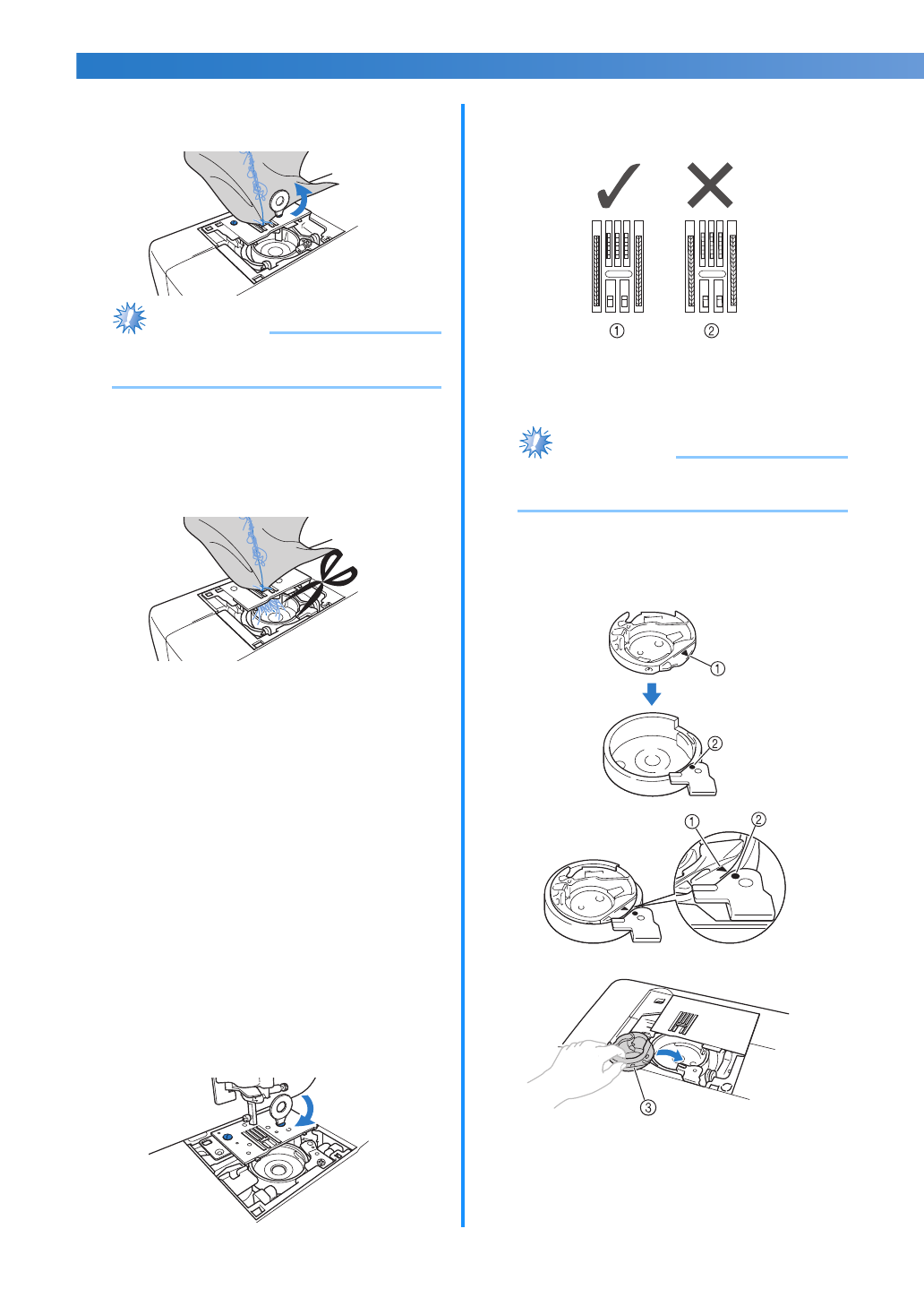 ①
②

①

②

①
②

③