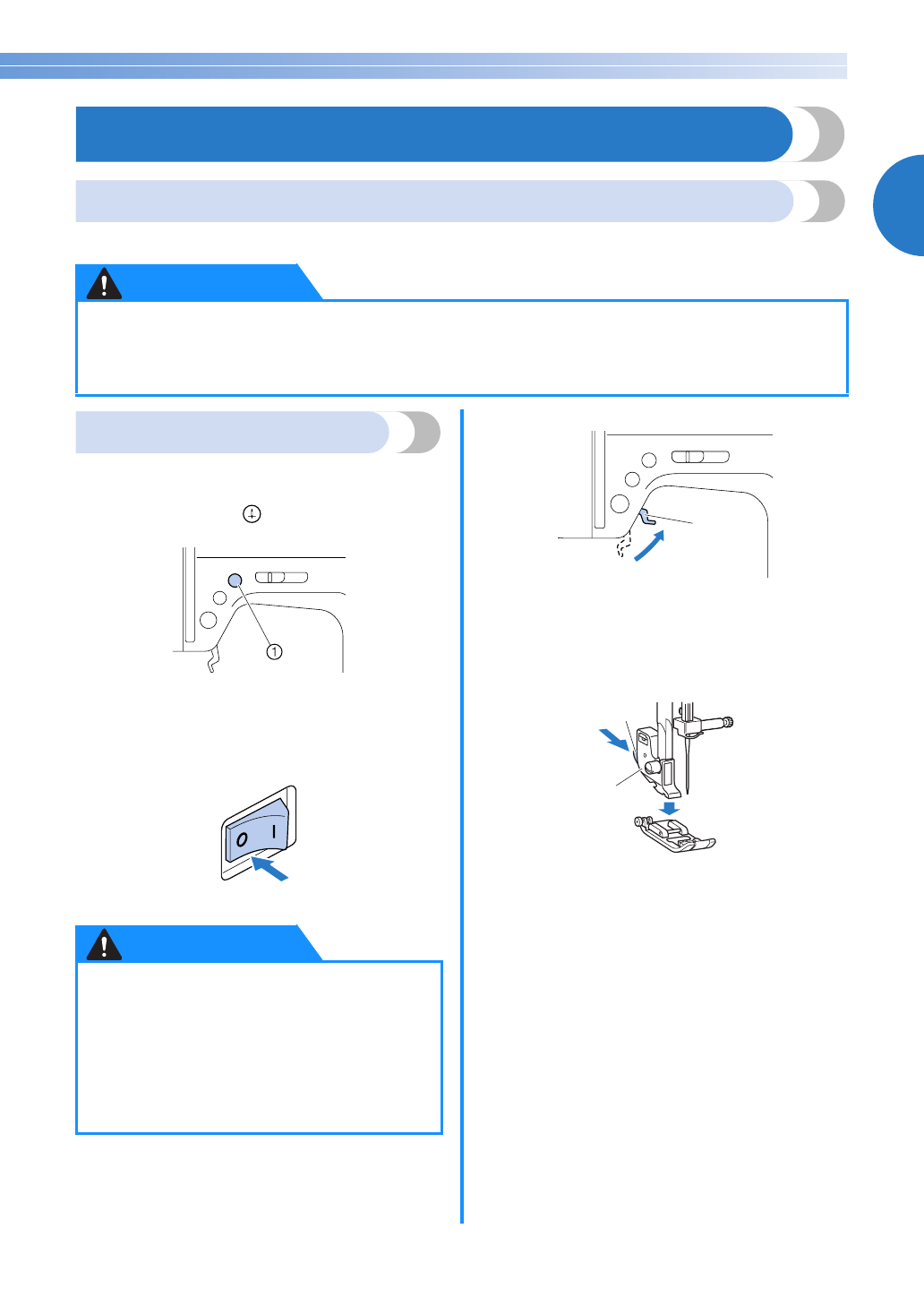 ①

O I