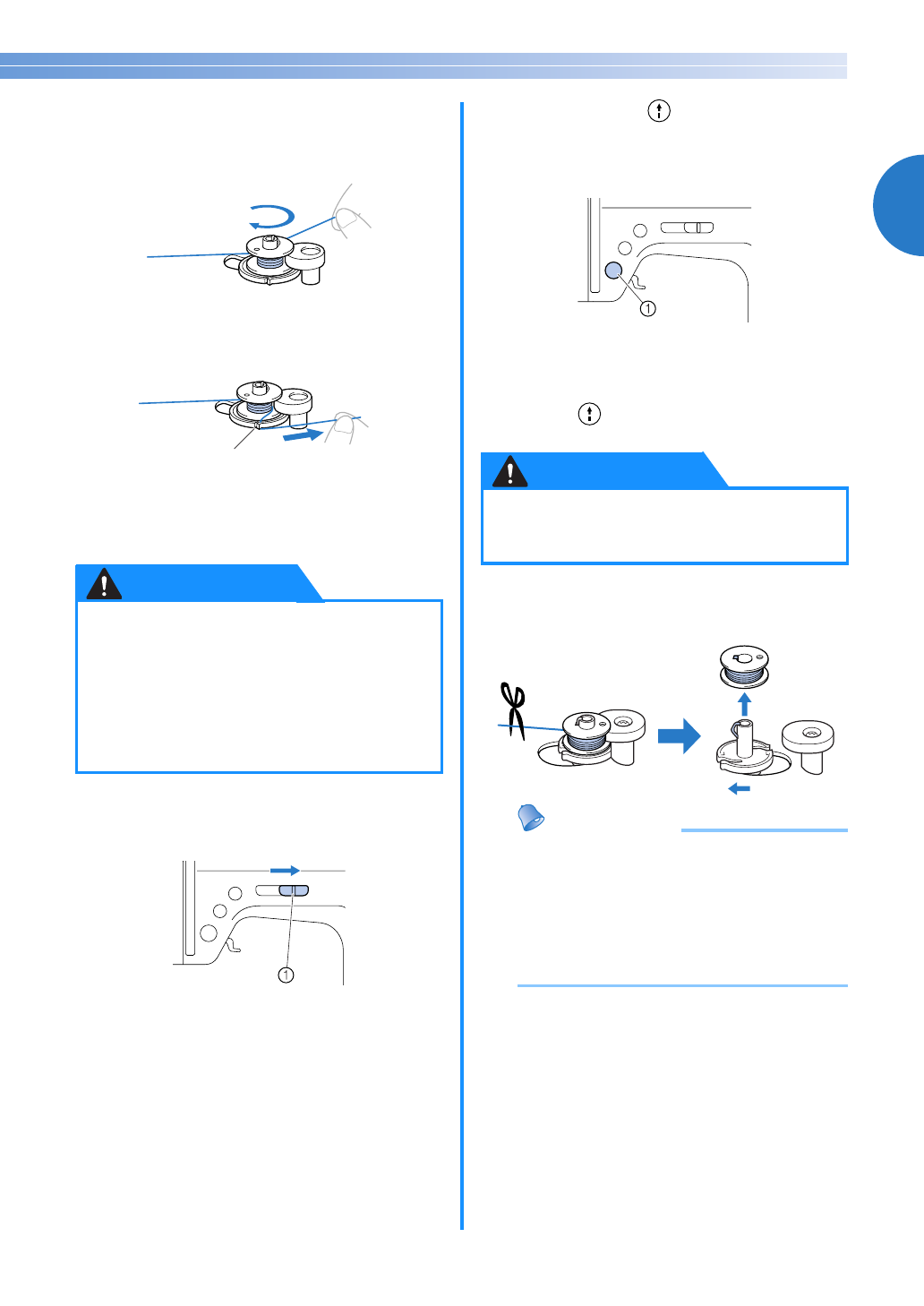 ①

①