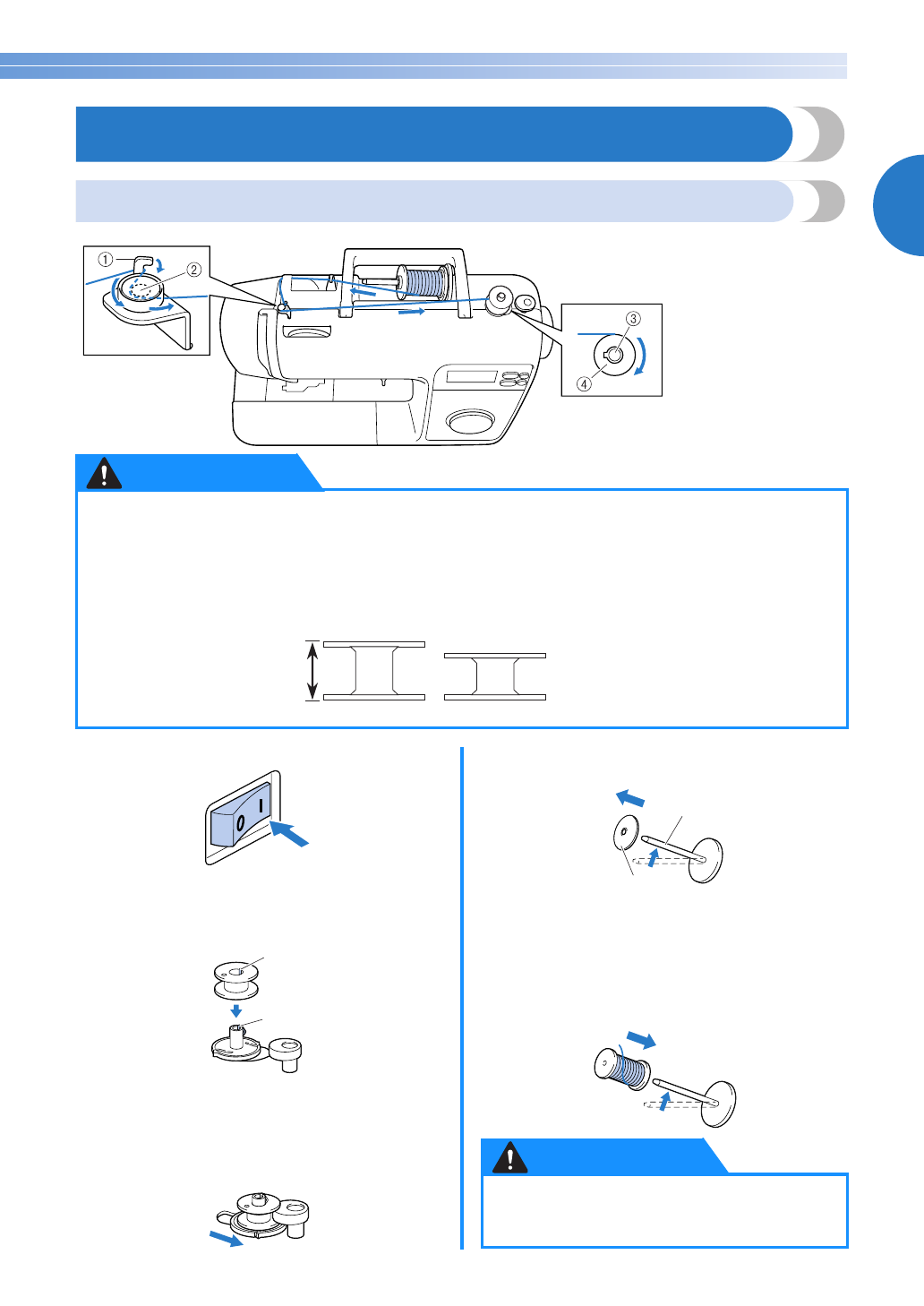 ①
②
③
④
0
I