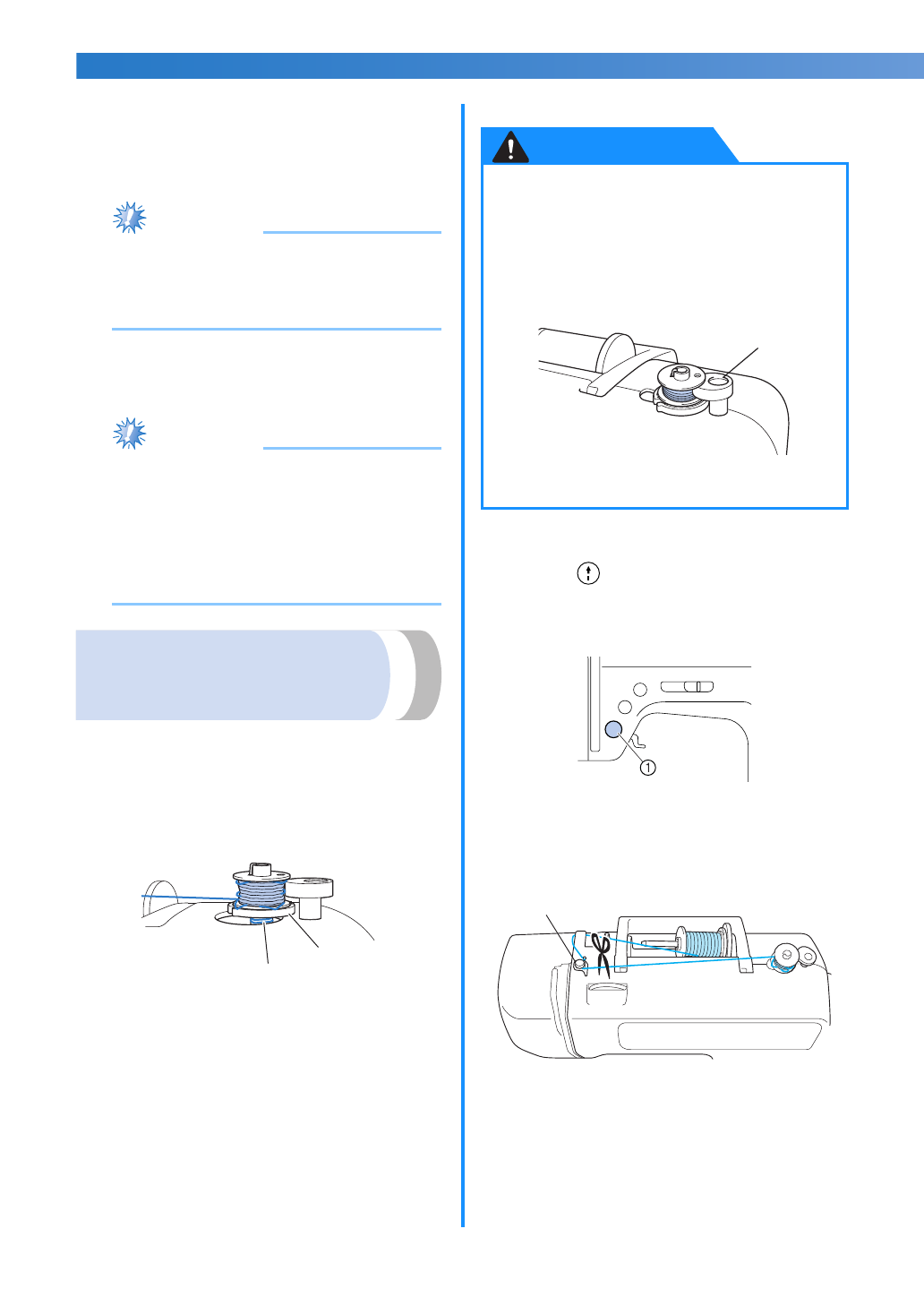 ①