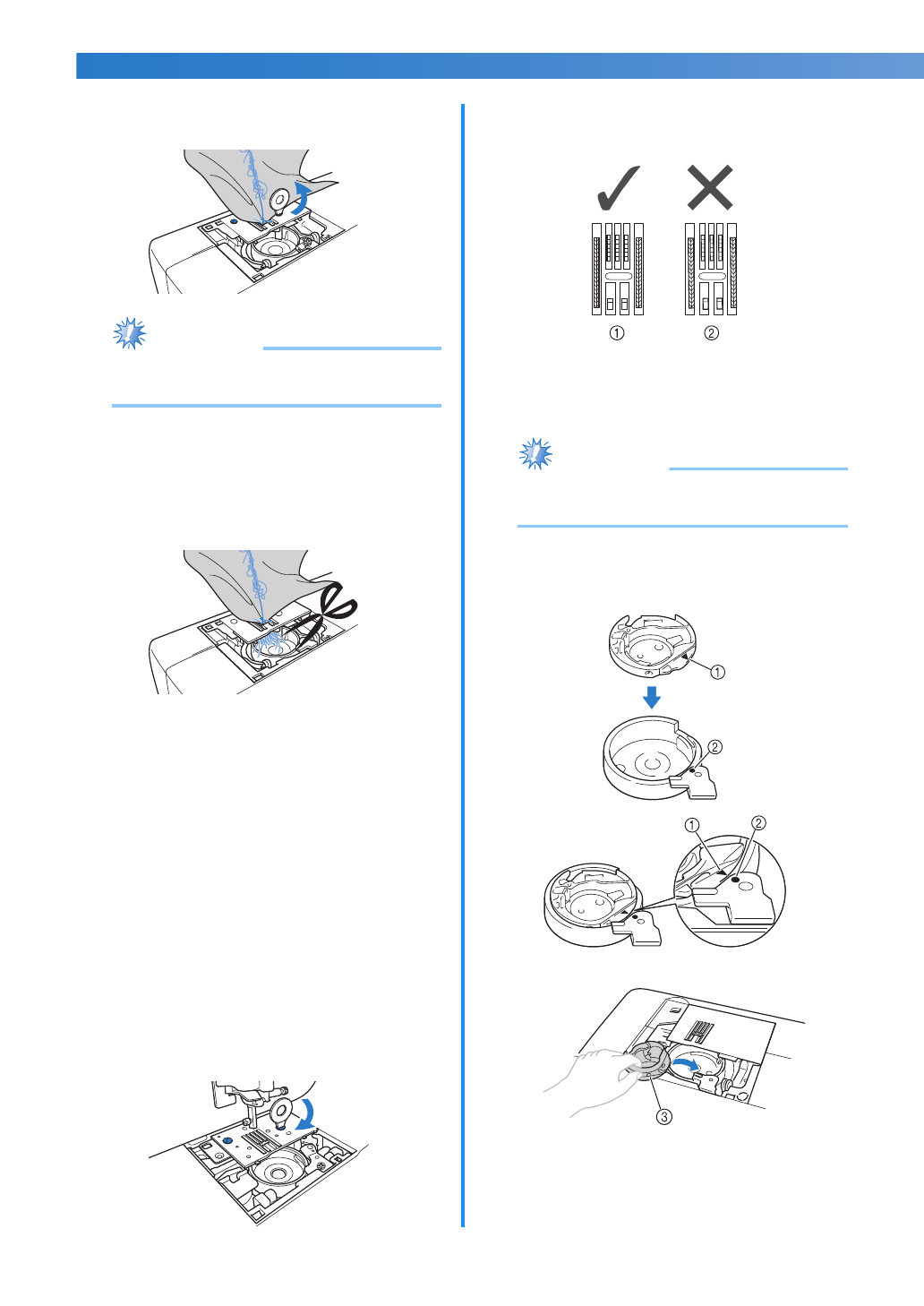 ①
②

①

②

①
②

③