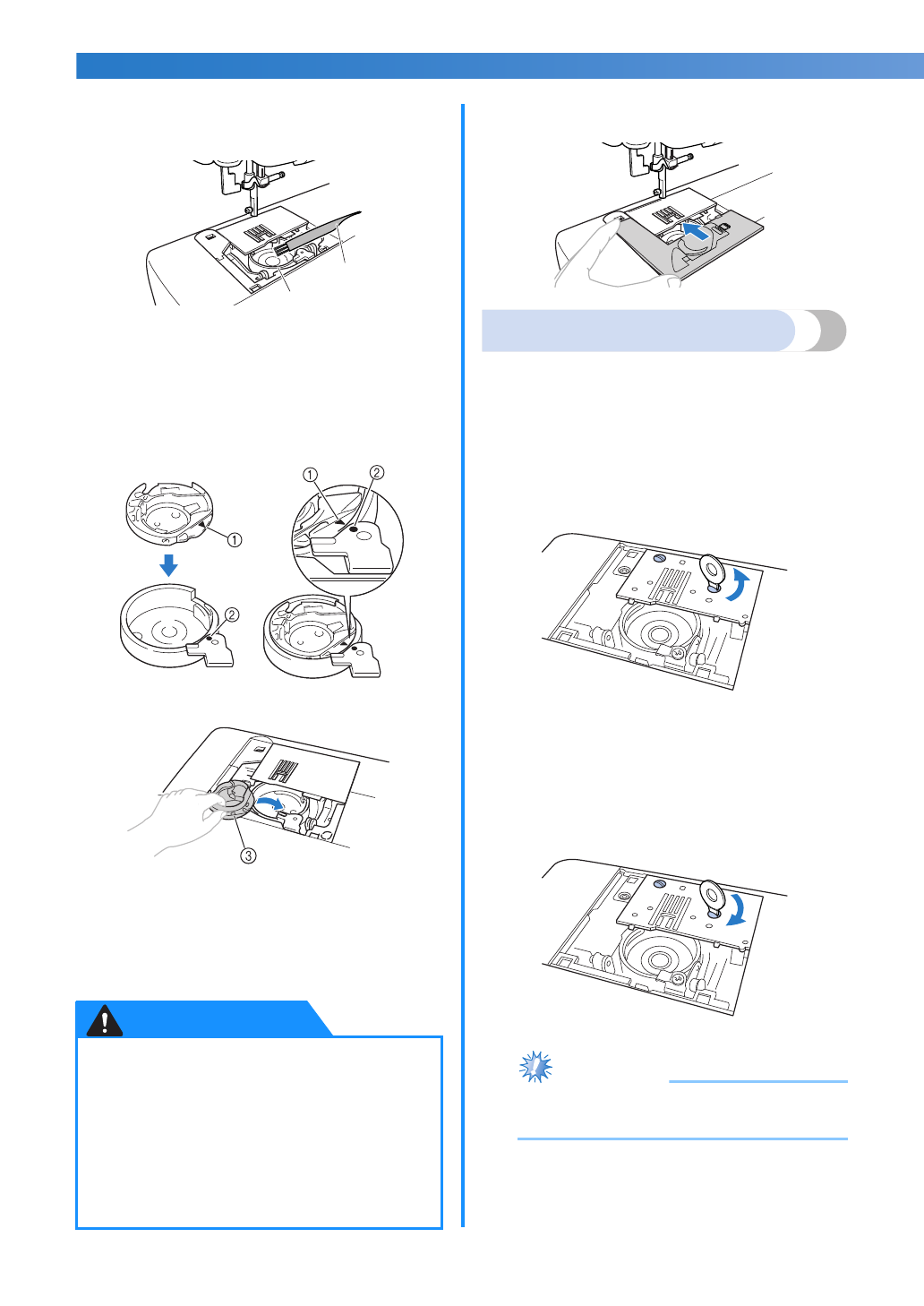 ①
②
①
②
③