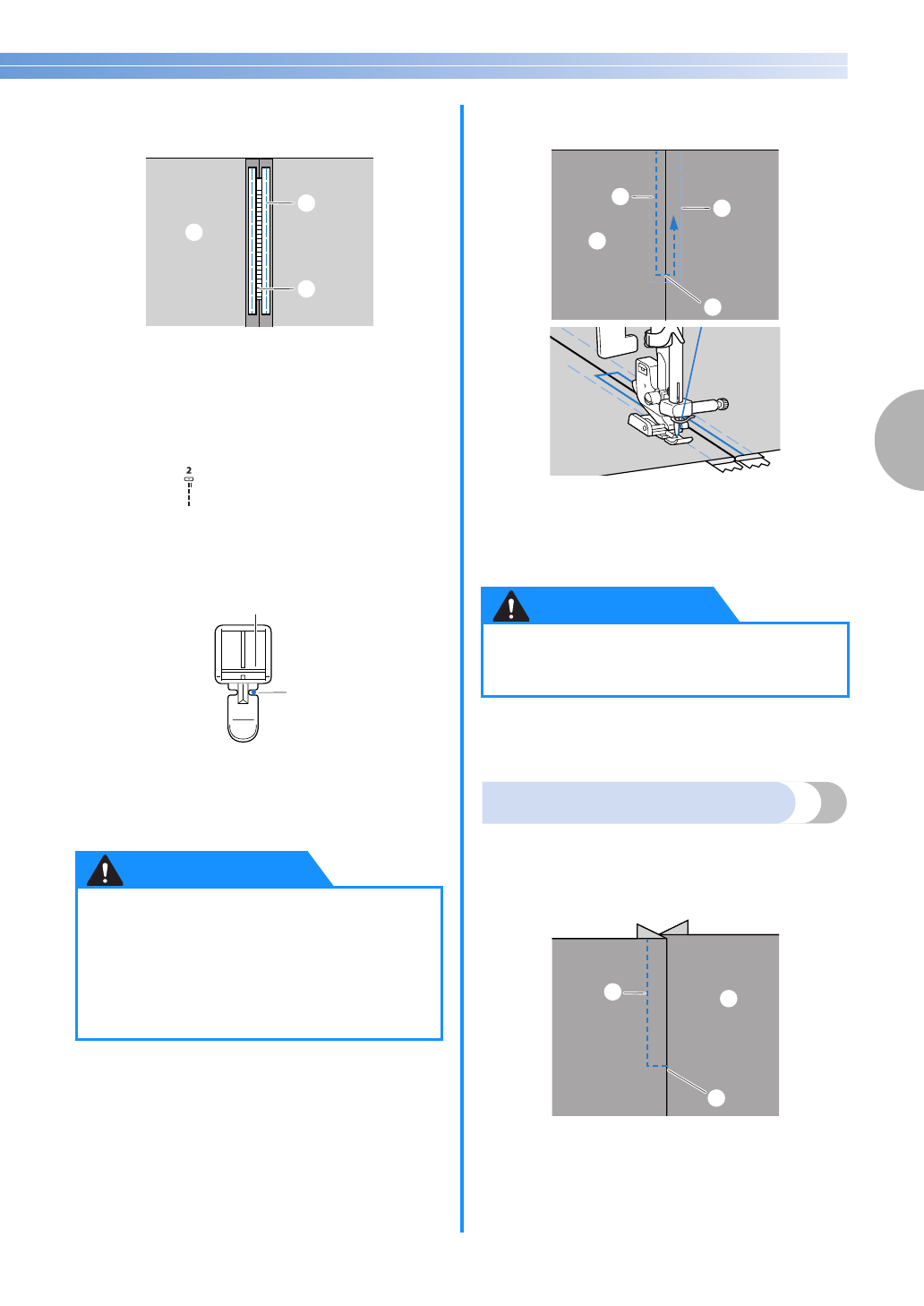 2