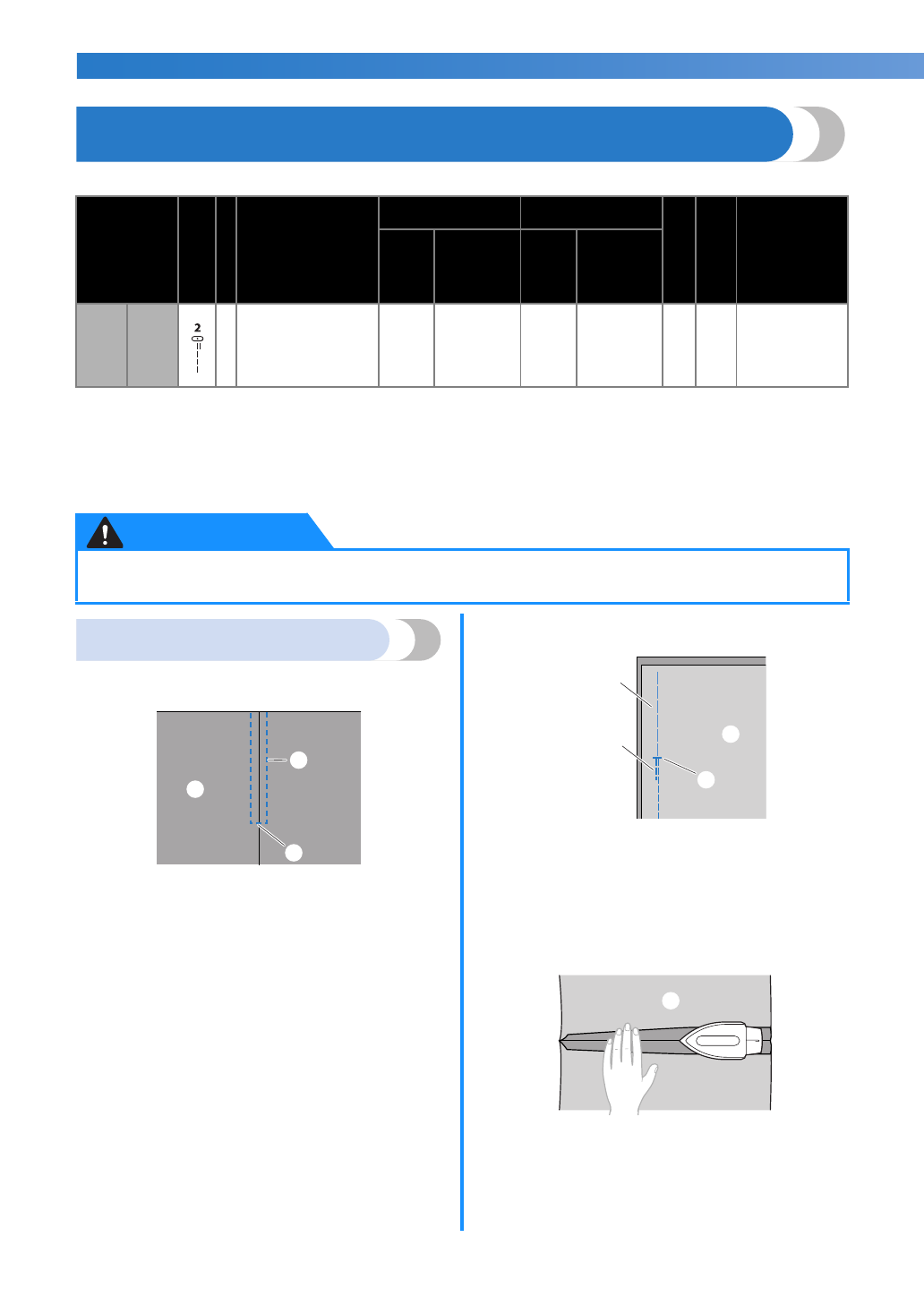 2