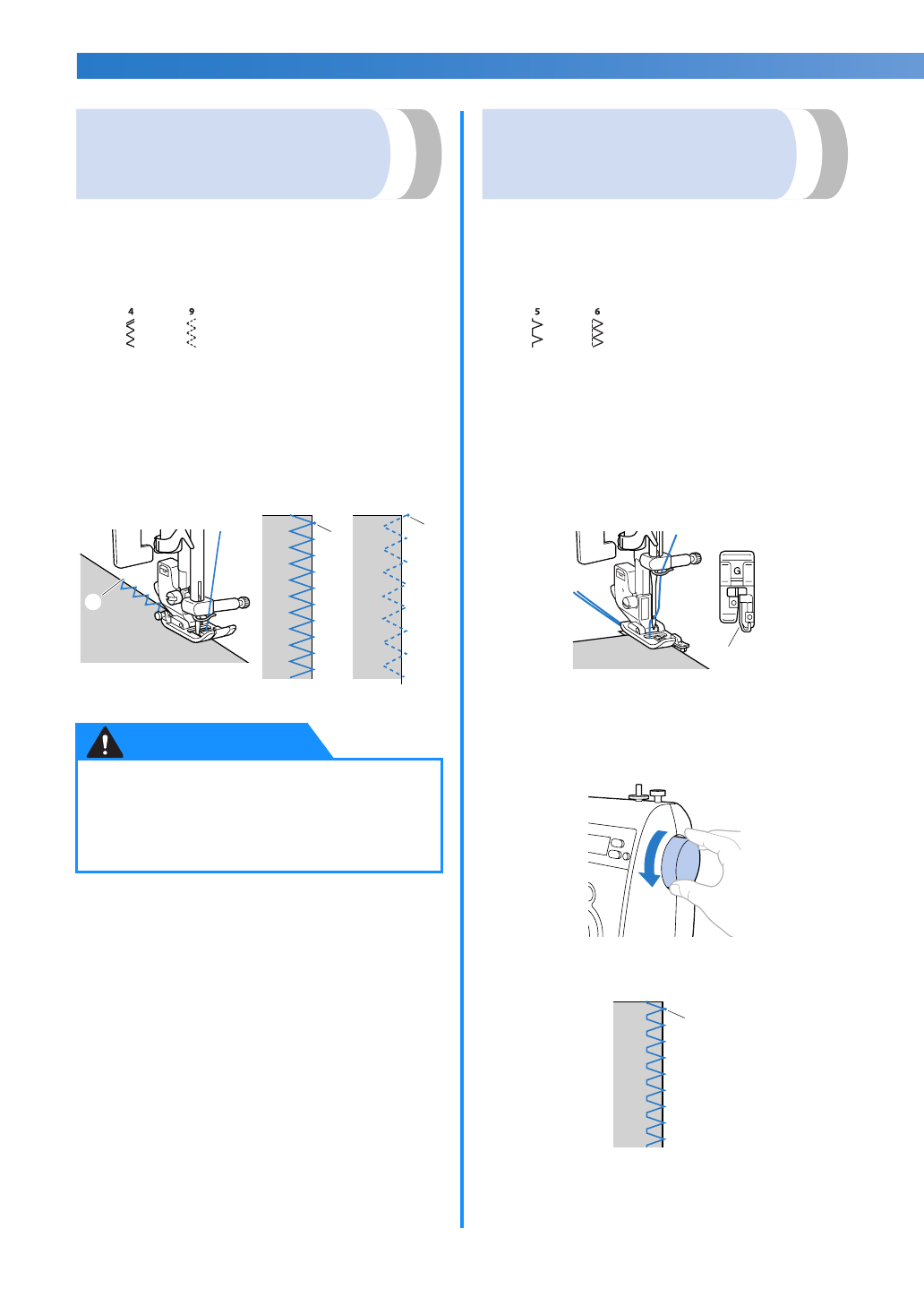 4

9

5

6

G