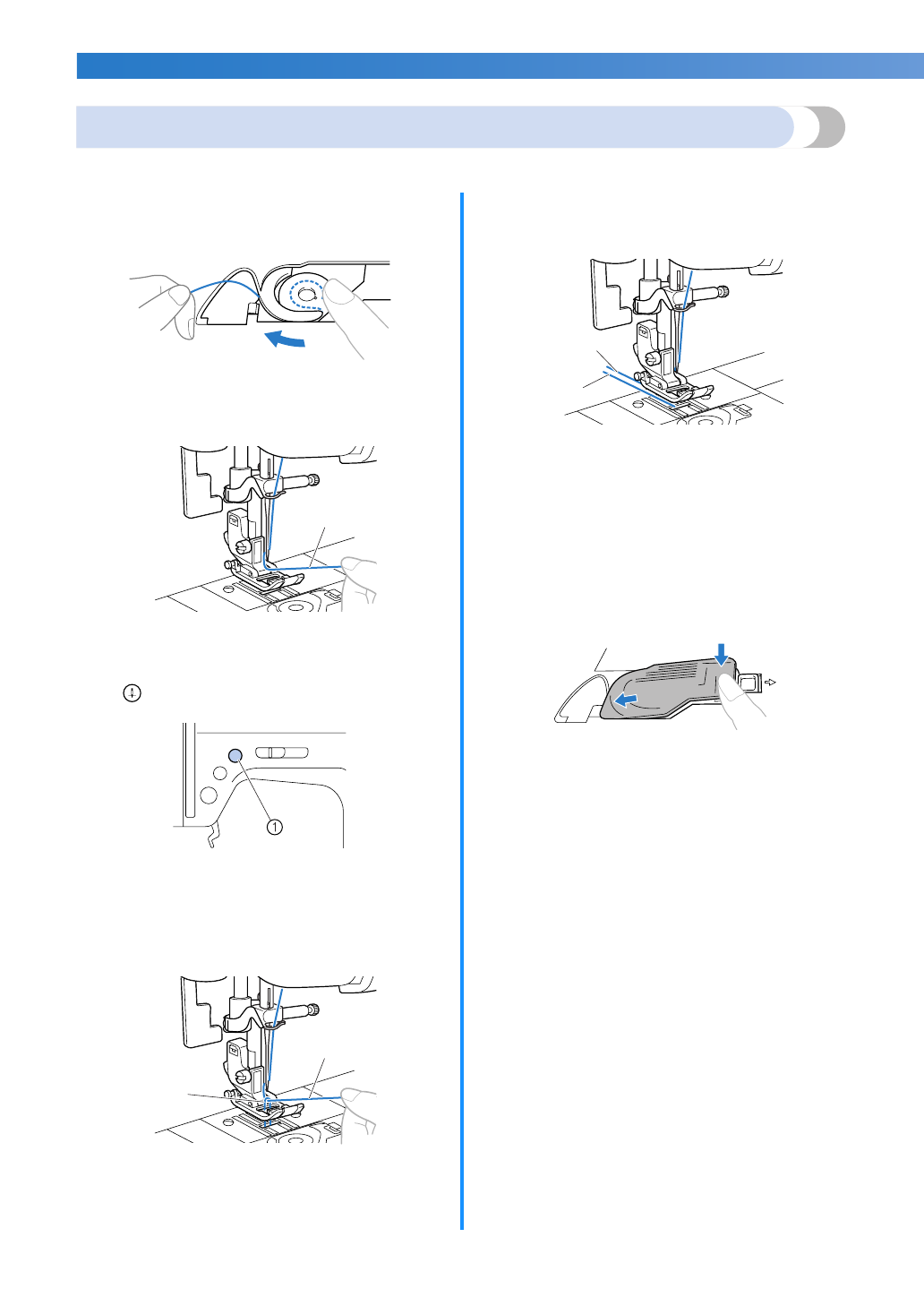 ①