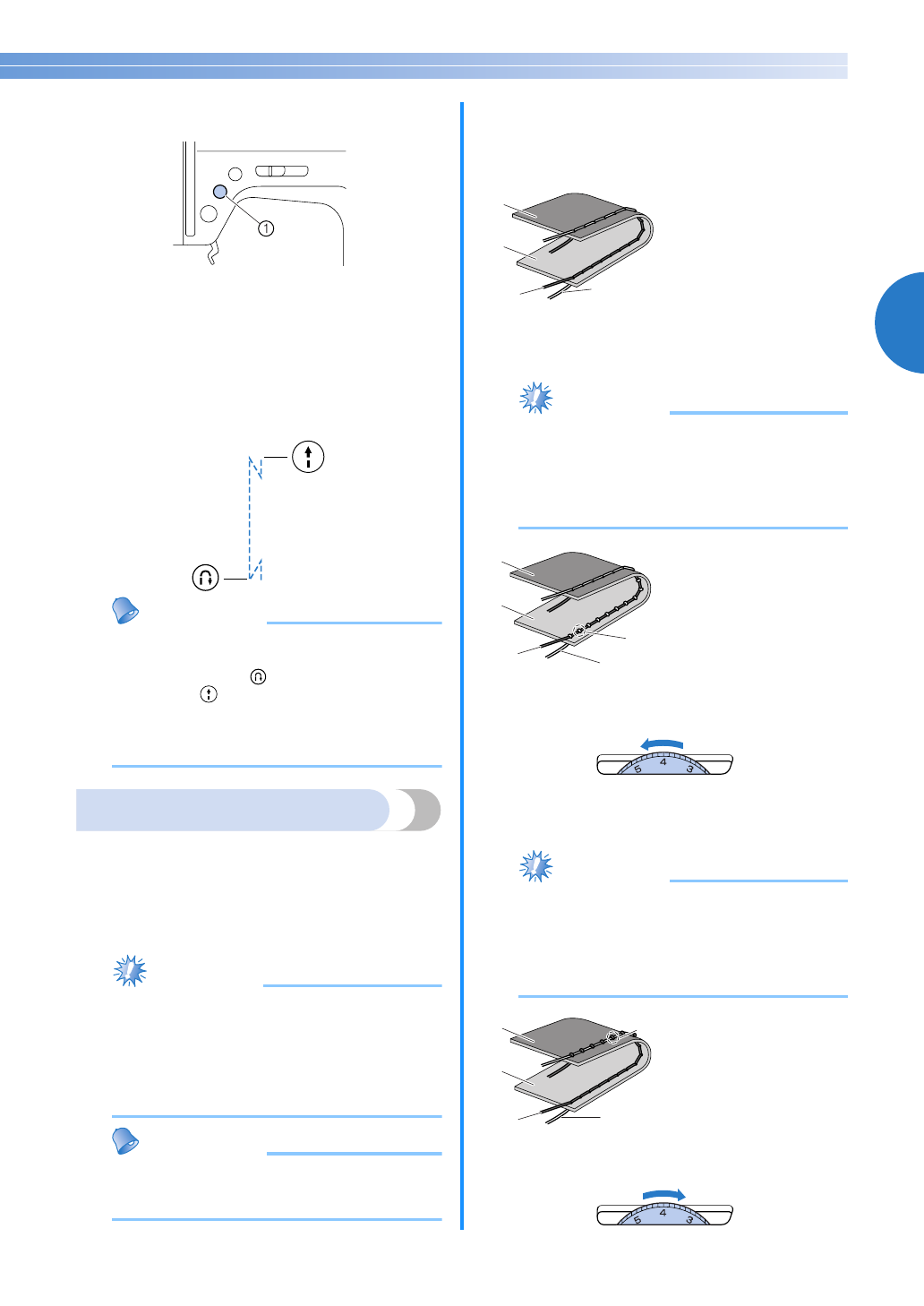 ①

5
4
3

5
4
3