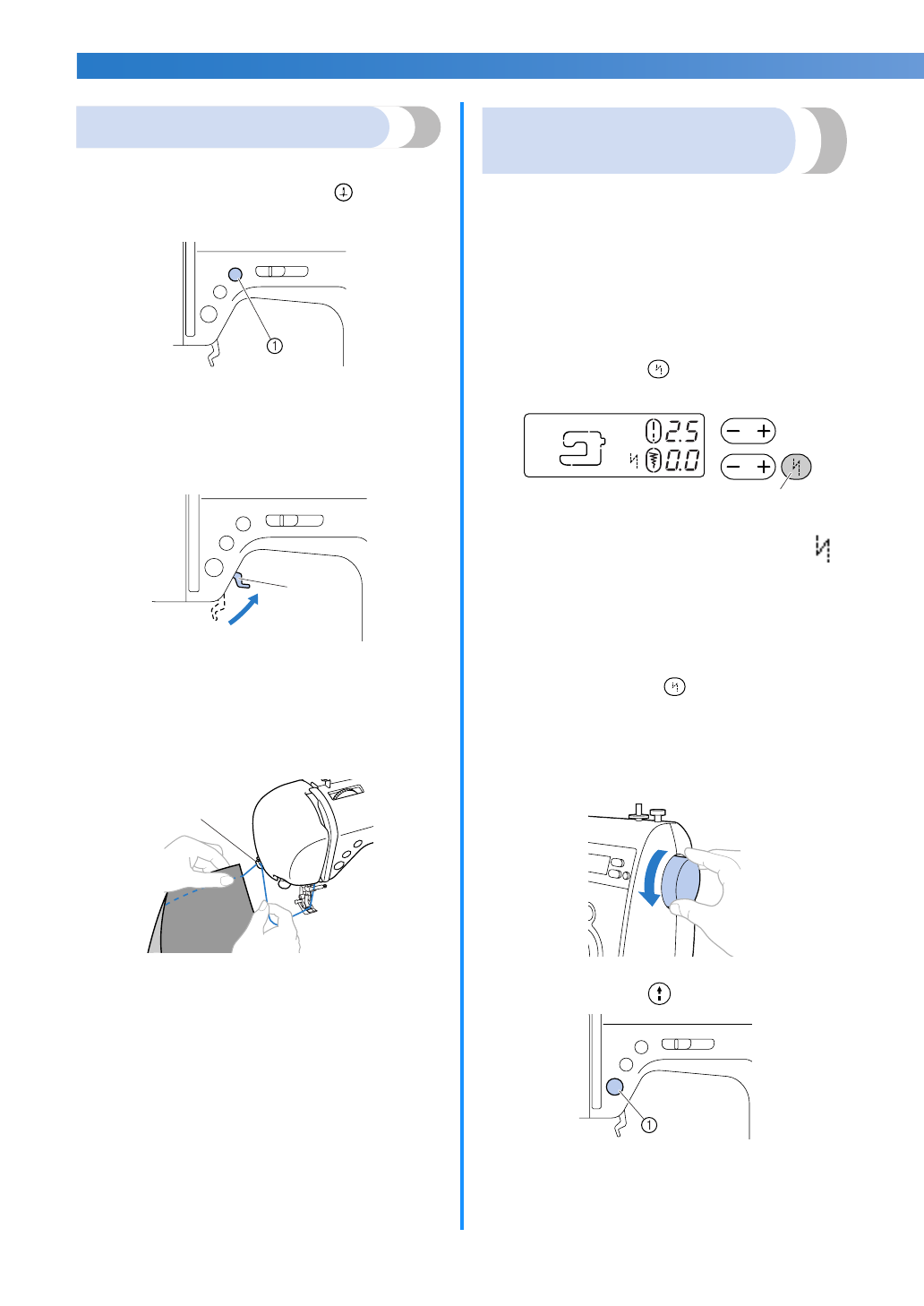 ①

2.5
0.0
− +
− +

①