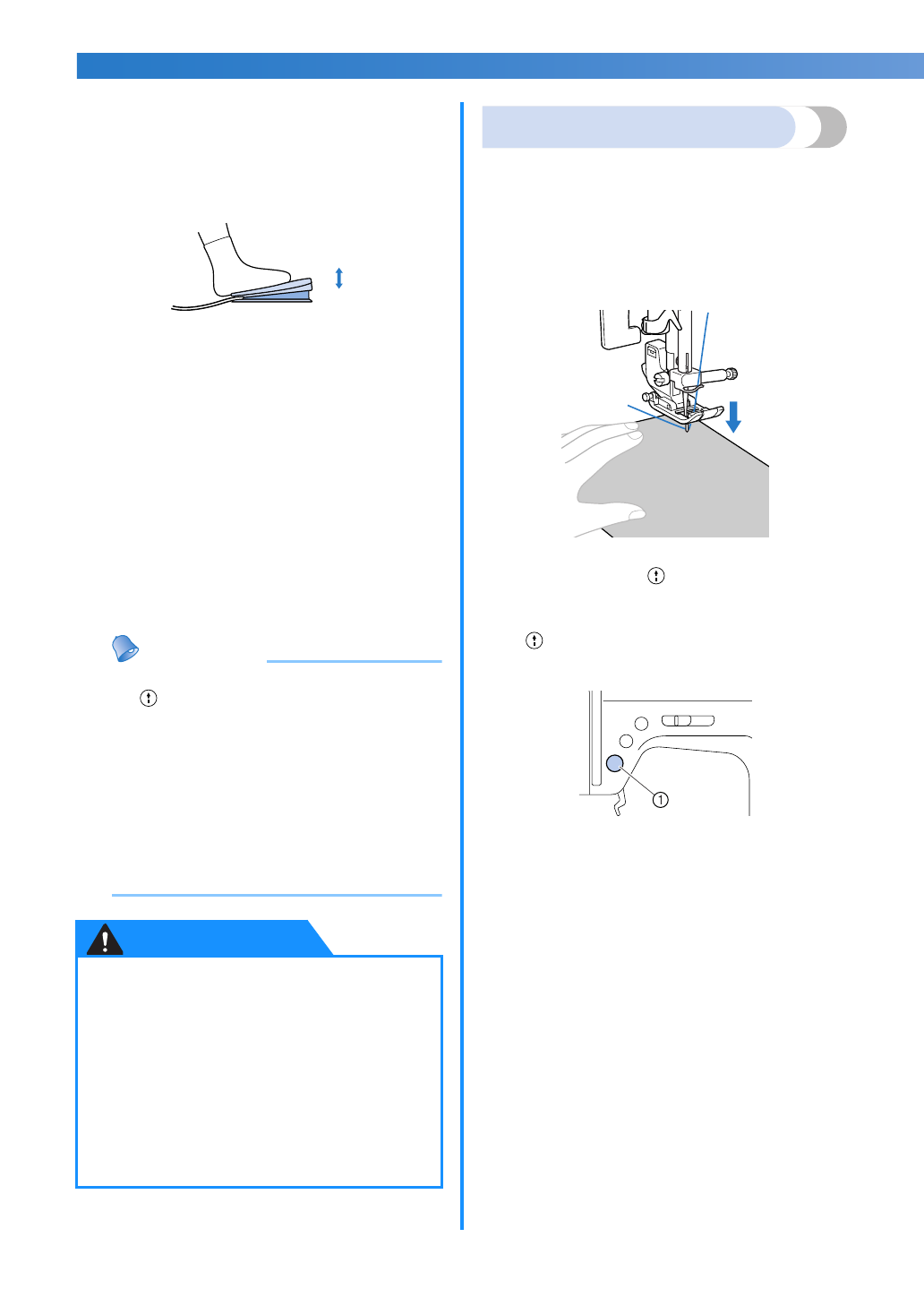 ①