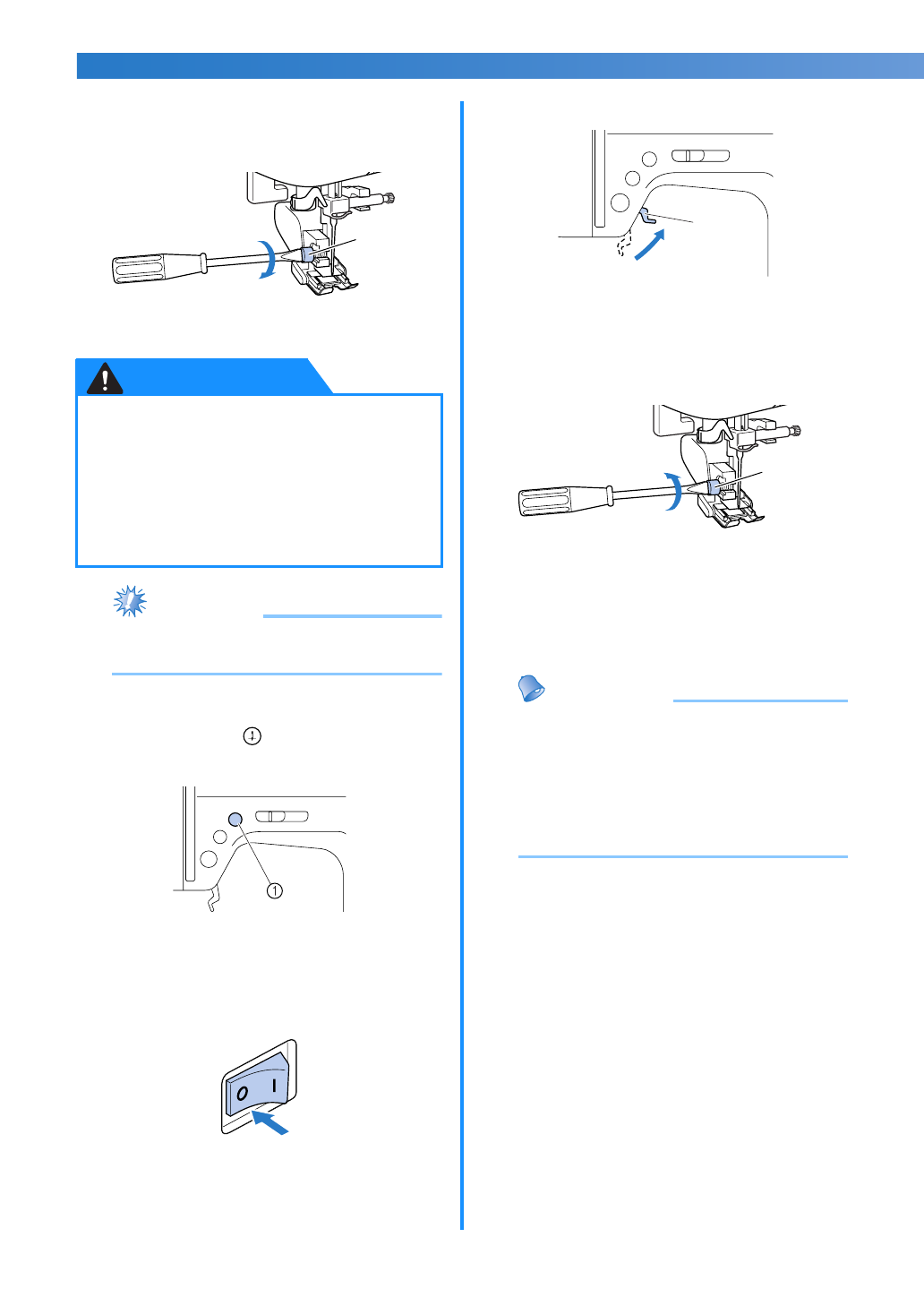 ①

O I