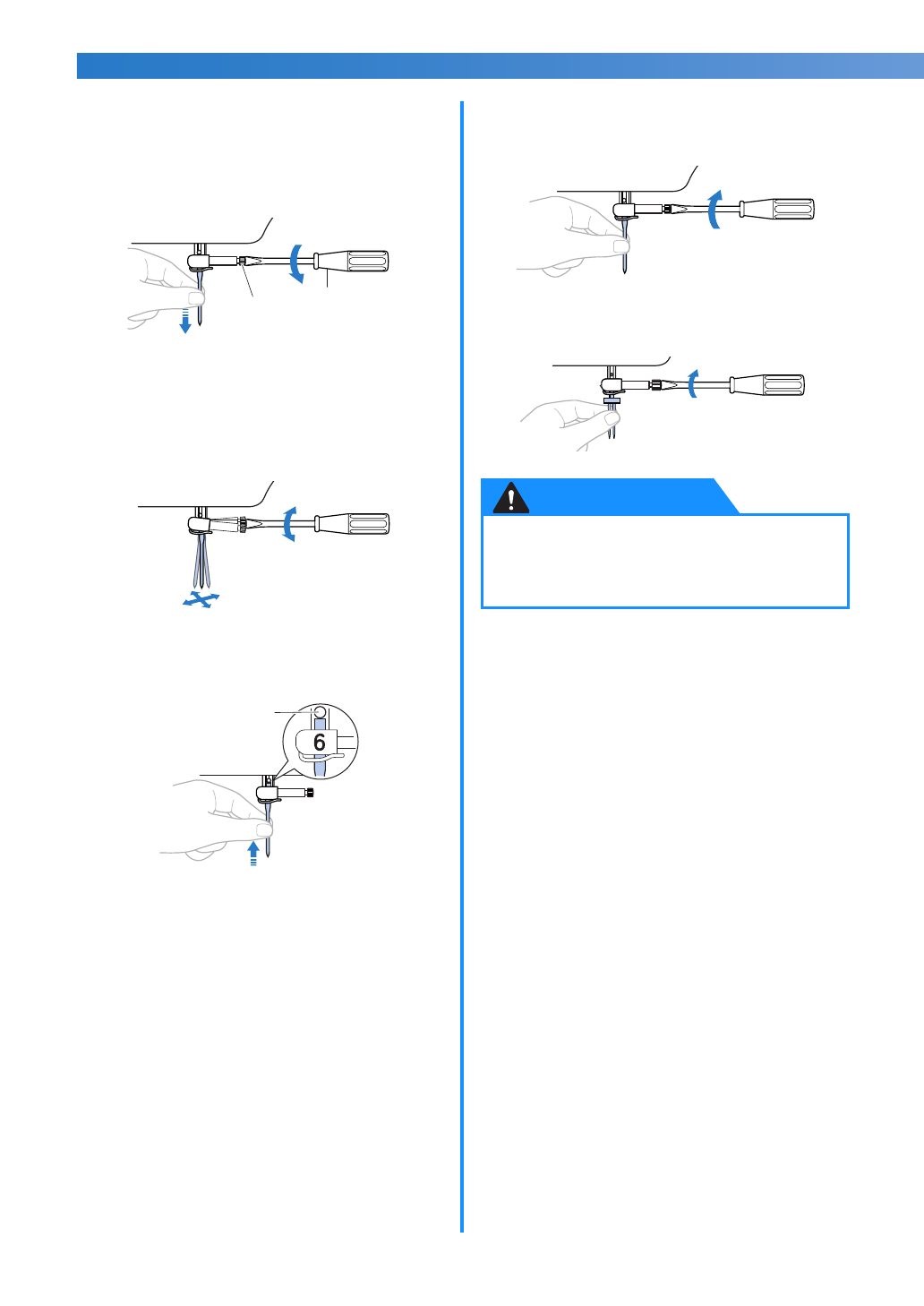 6