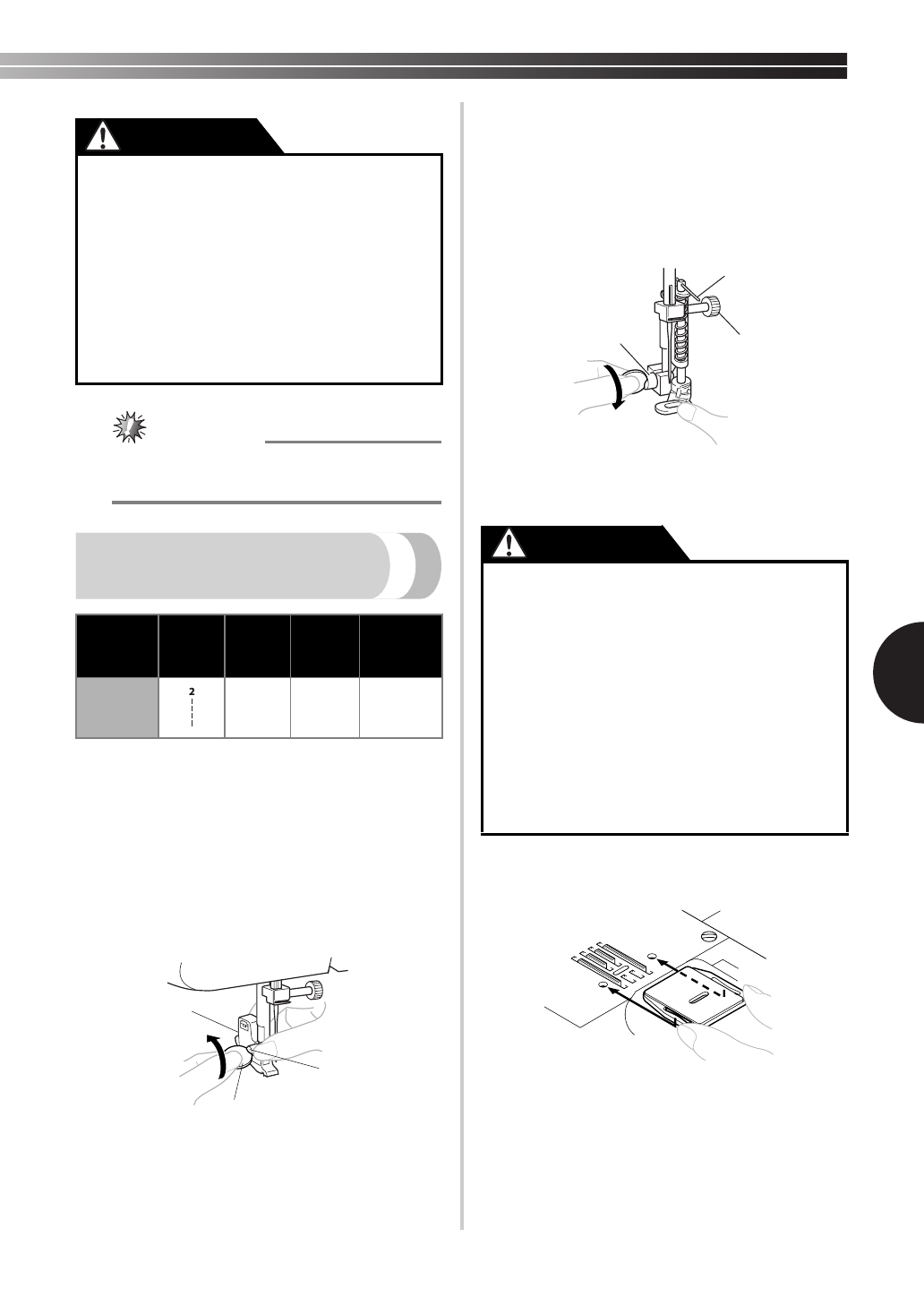 2