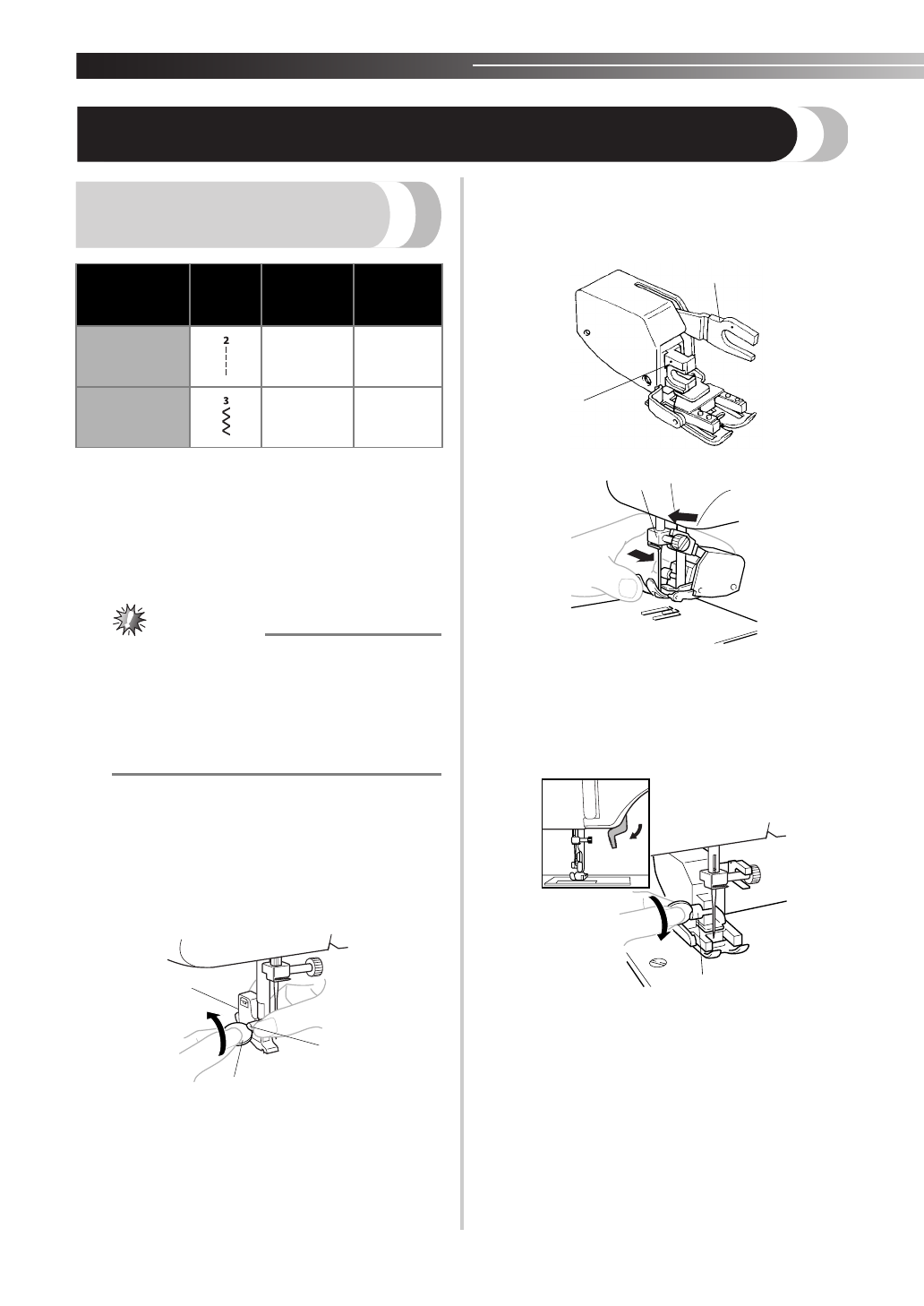 2

3