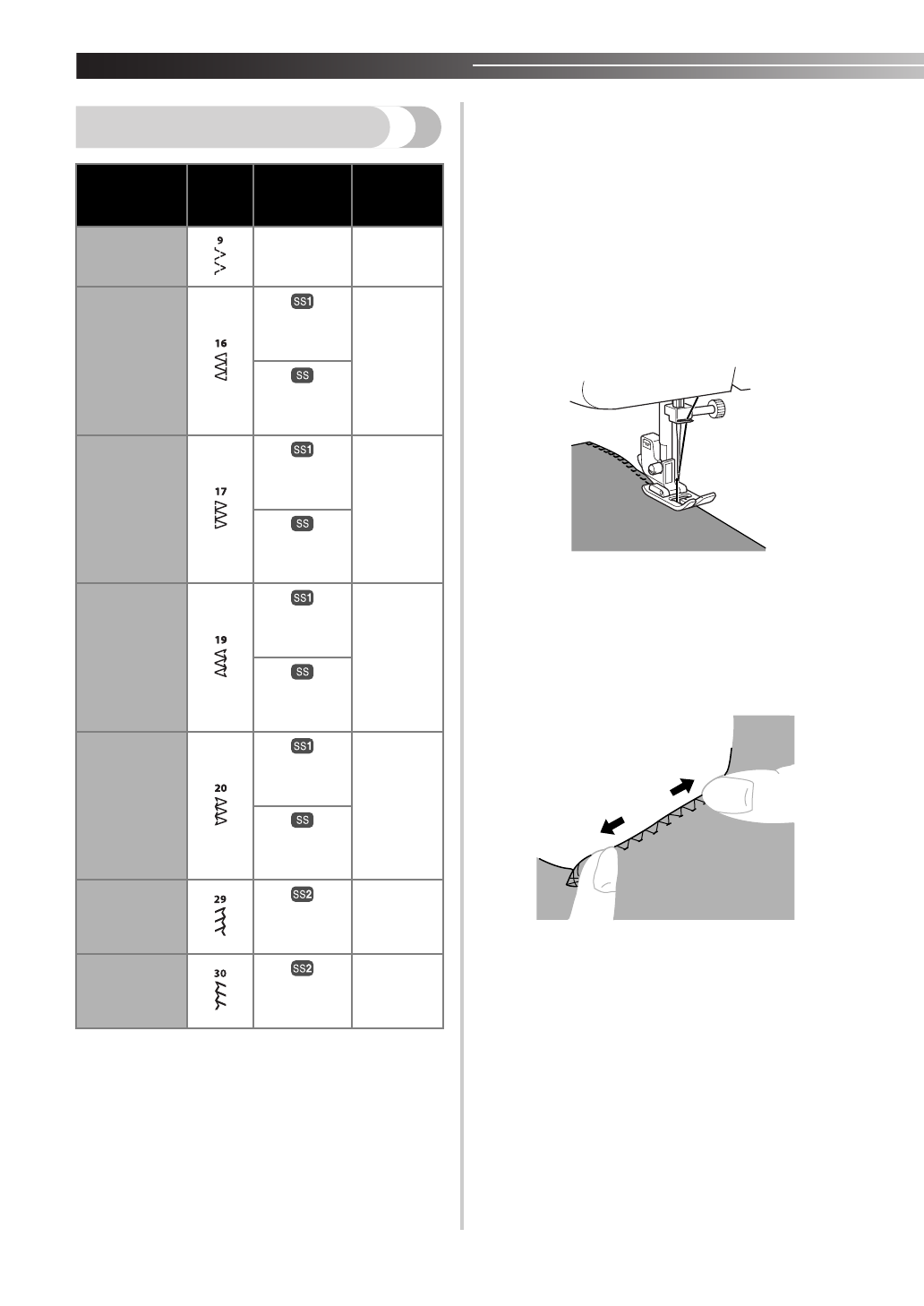 |  |  |  |  |
|---|---|---|---|
|  | 9 |  |  |
|  | 16 | SS1 |  |
|  |  | SS |  |
|  | 17 | SS1 |  |
|  |  | SS |  |
|  | 19 | SS1 |  |
|  |  | SS |  |
|  | 20 | SS1 |  |
|  |  | SS |  |
|  | 29 | SS2 |  |
|  | 30 | SS2 |  |