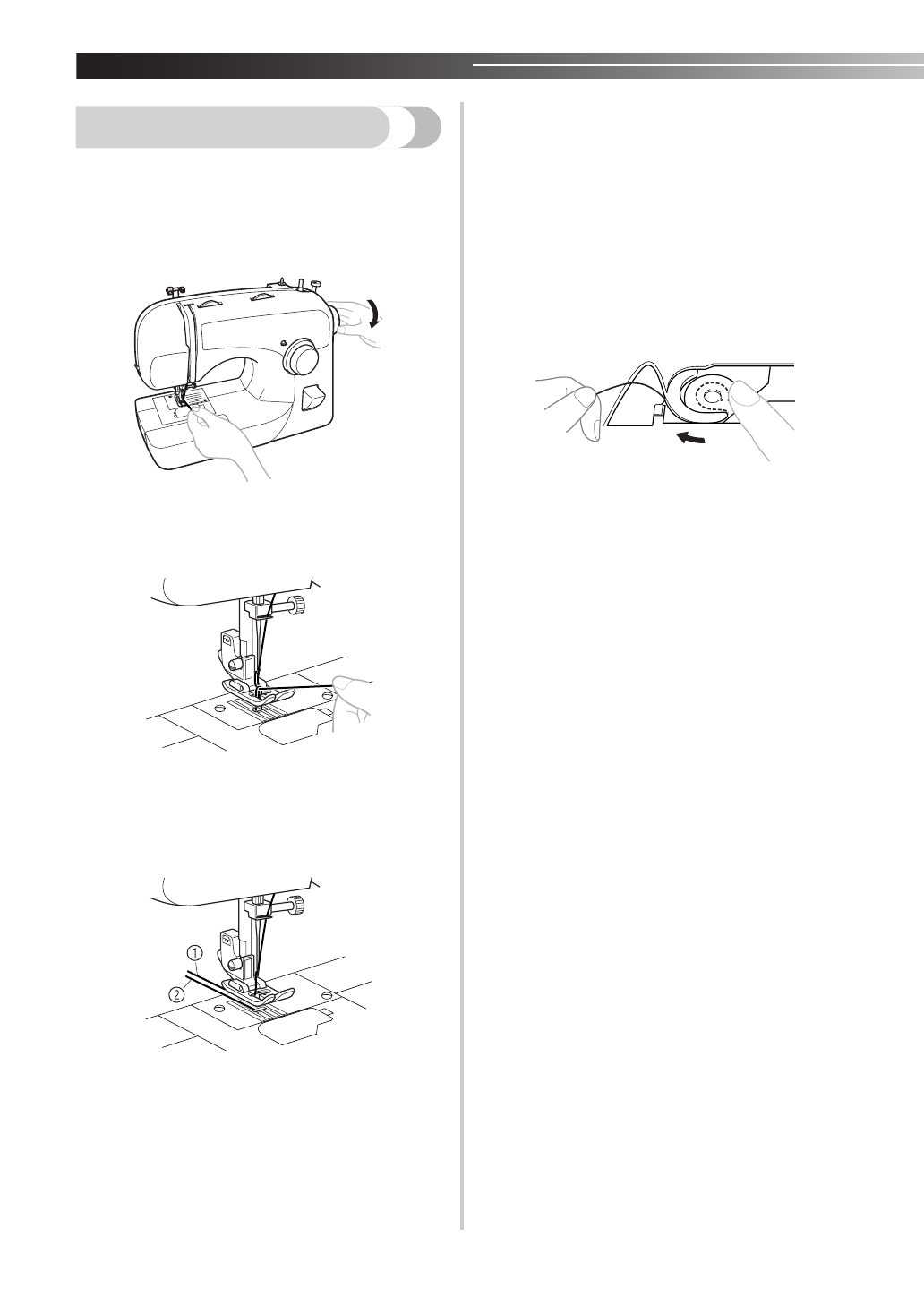 ①
②