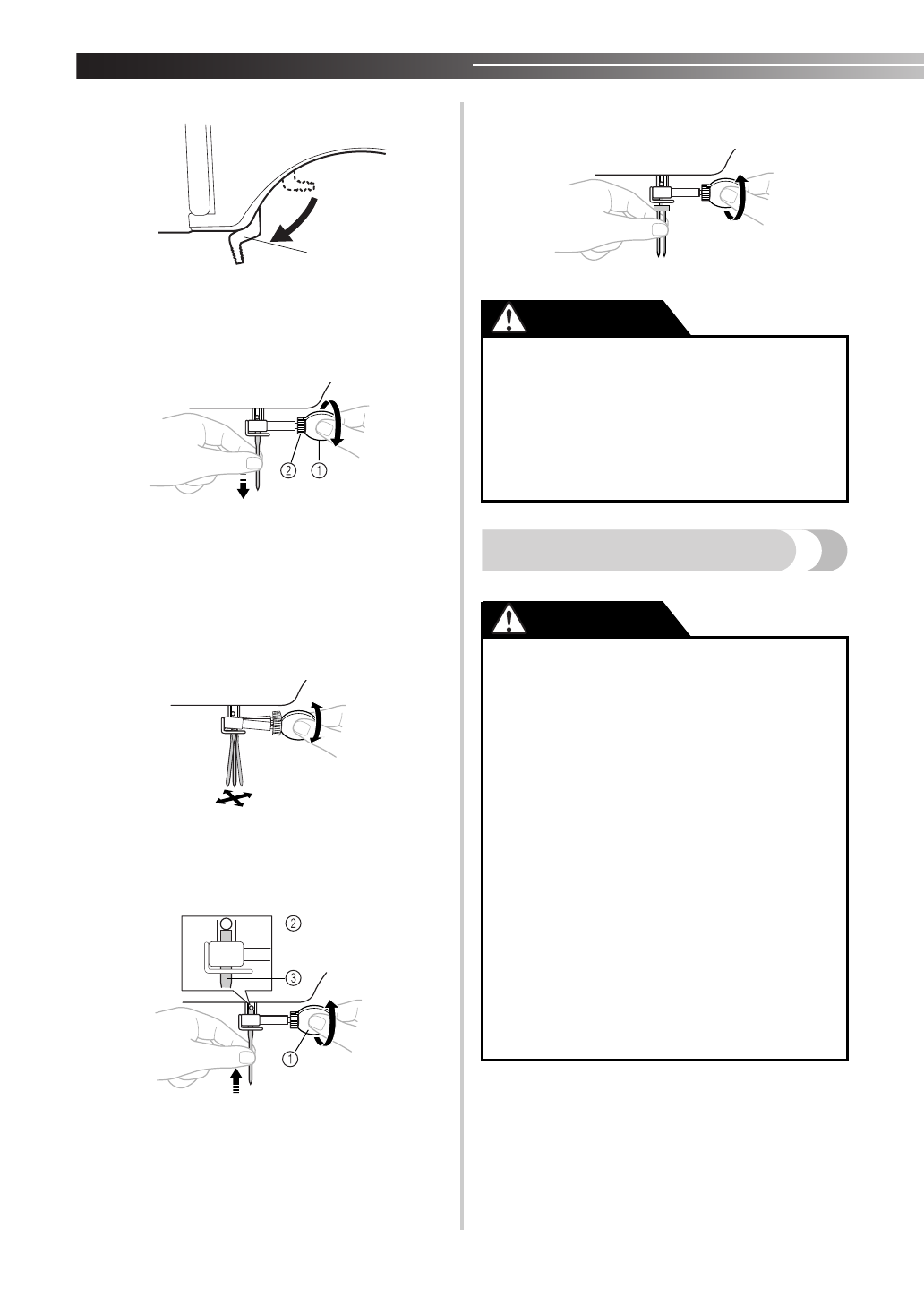 ② ①

②

③

①