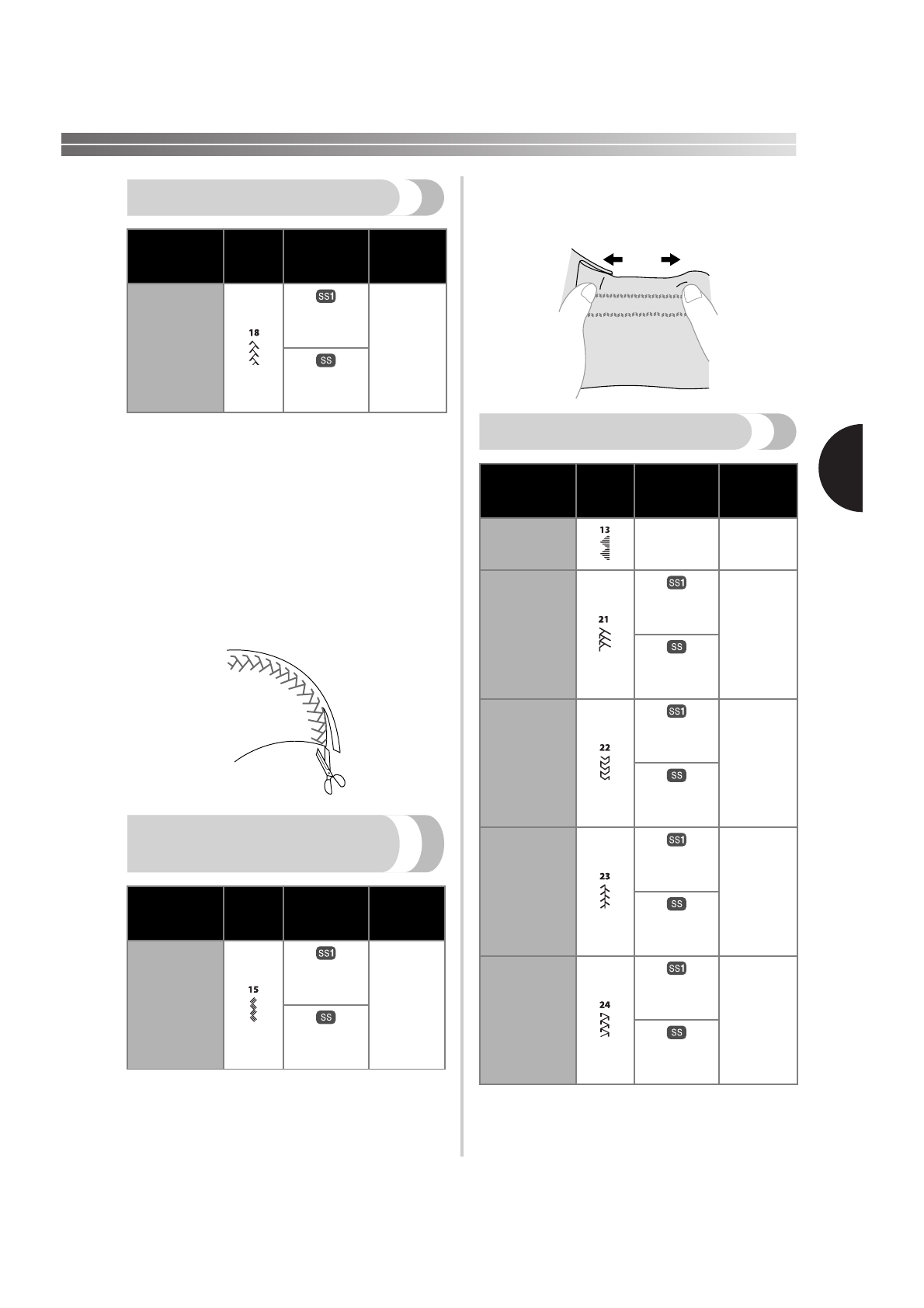 |  |  |  |  |
|---|---|---|---|
|  | 18 | SS1 |  |
|  |  | SS |  |

|  |  |  |  |
|---|---|---|---|
|  | 15 | SS1 |  |
|  |  | SS |  |

|  |  |  |  |
|---|---|---|---|
|  | 13 |  |  |
|  | 21 | SS1 |  |
|  |  | SS |  |
|  | 22 | SS1 |  |
|  |  | SS |  |
|  | 23 | SS1 |  |
|  |  | SS |  |
|  | 24 | SS1 |  |
|  |  | SS |  |