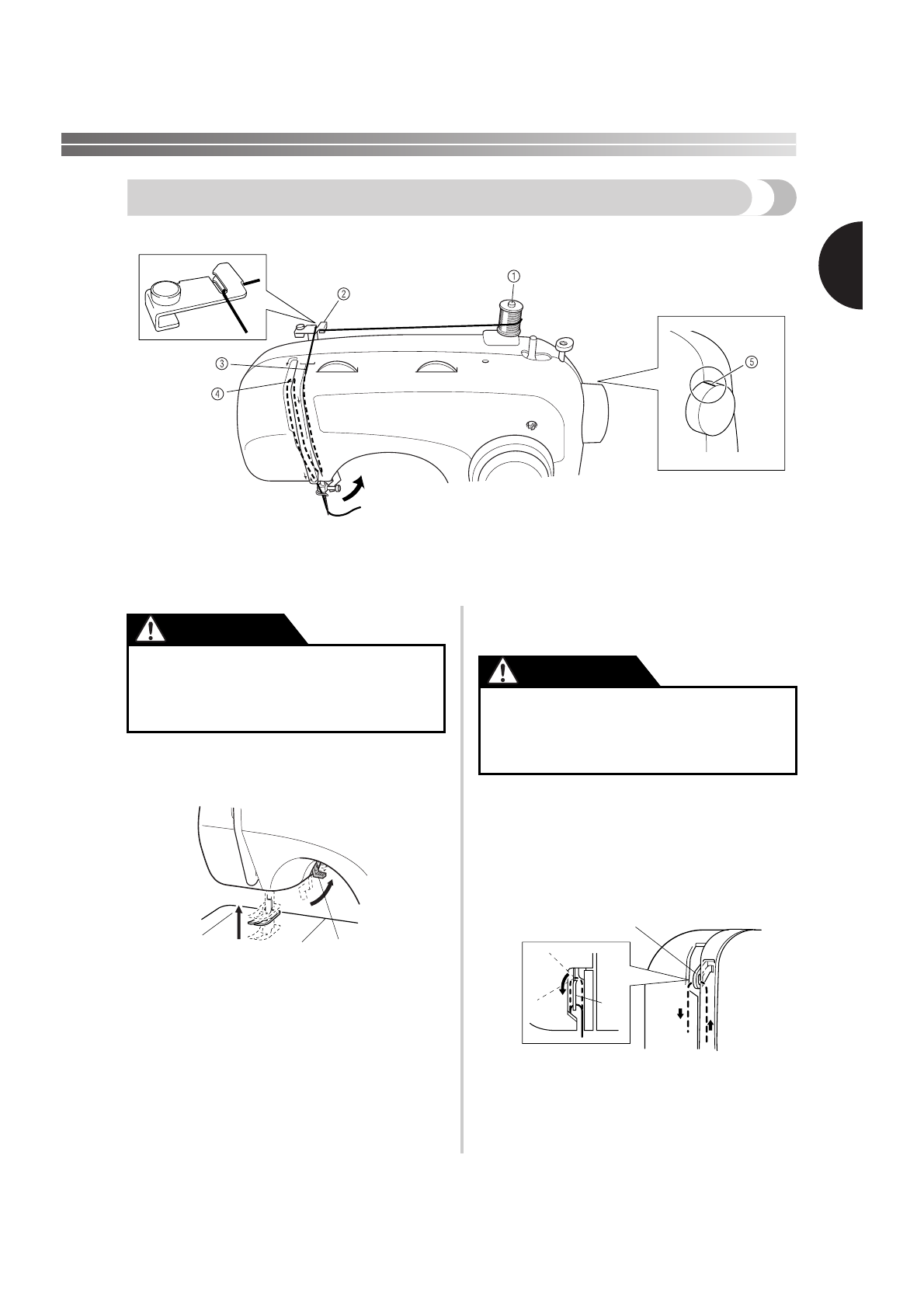 ①

②

③

④

⑤