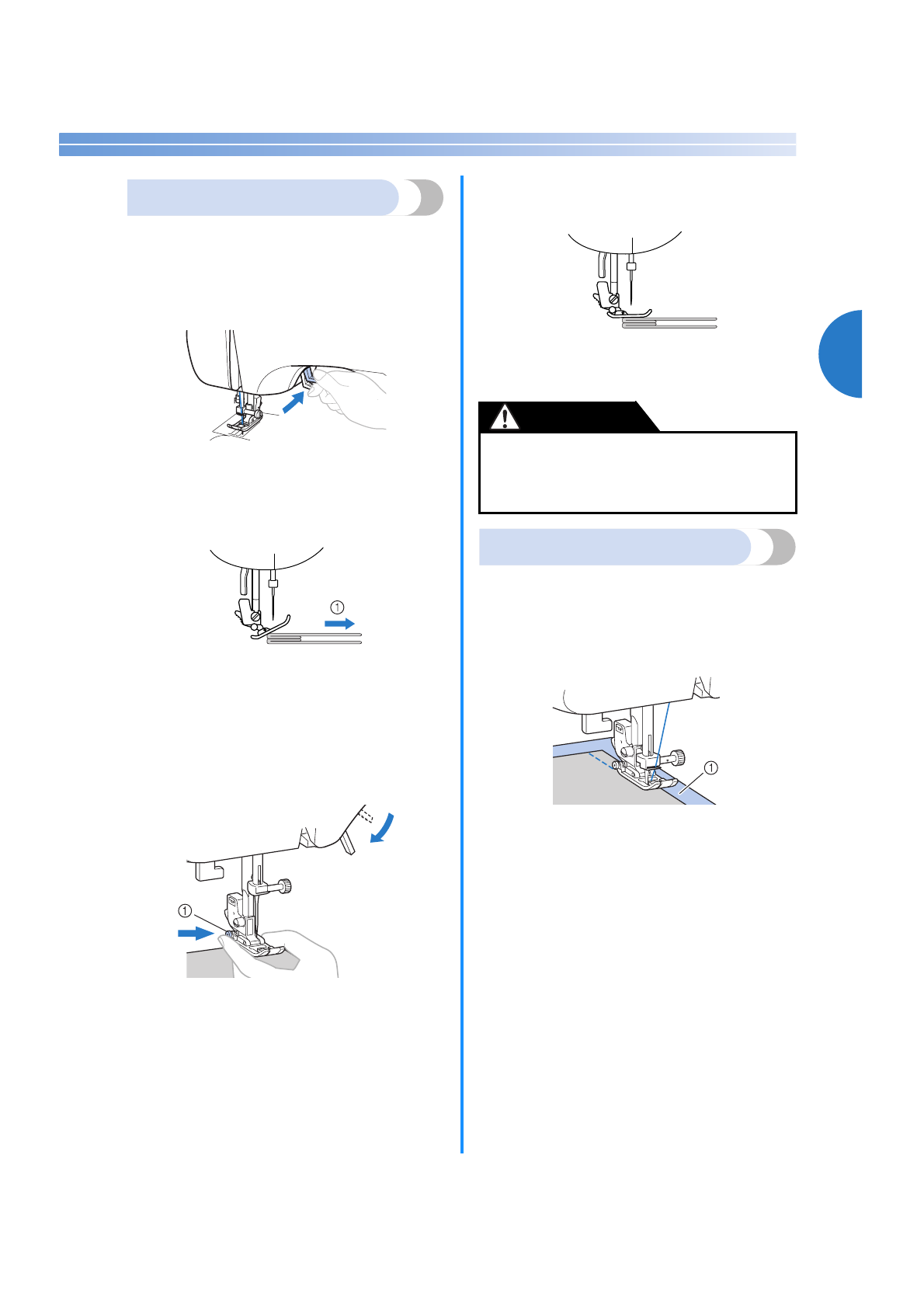 ①

①

①